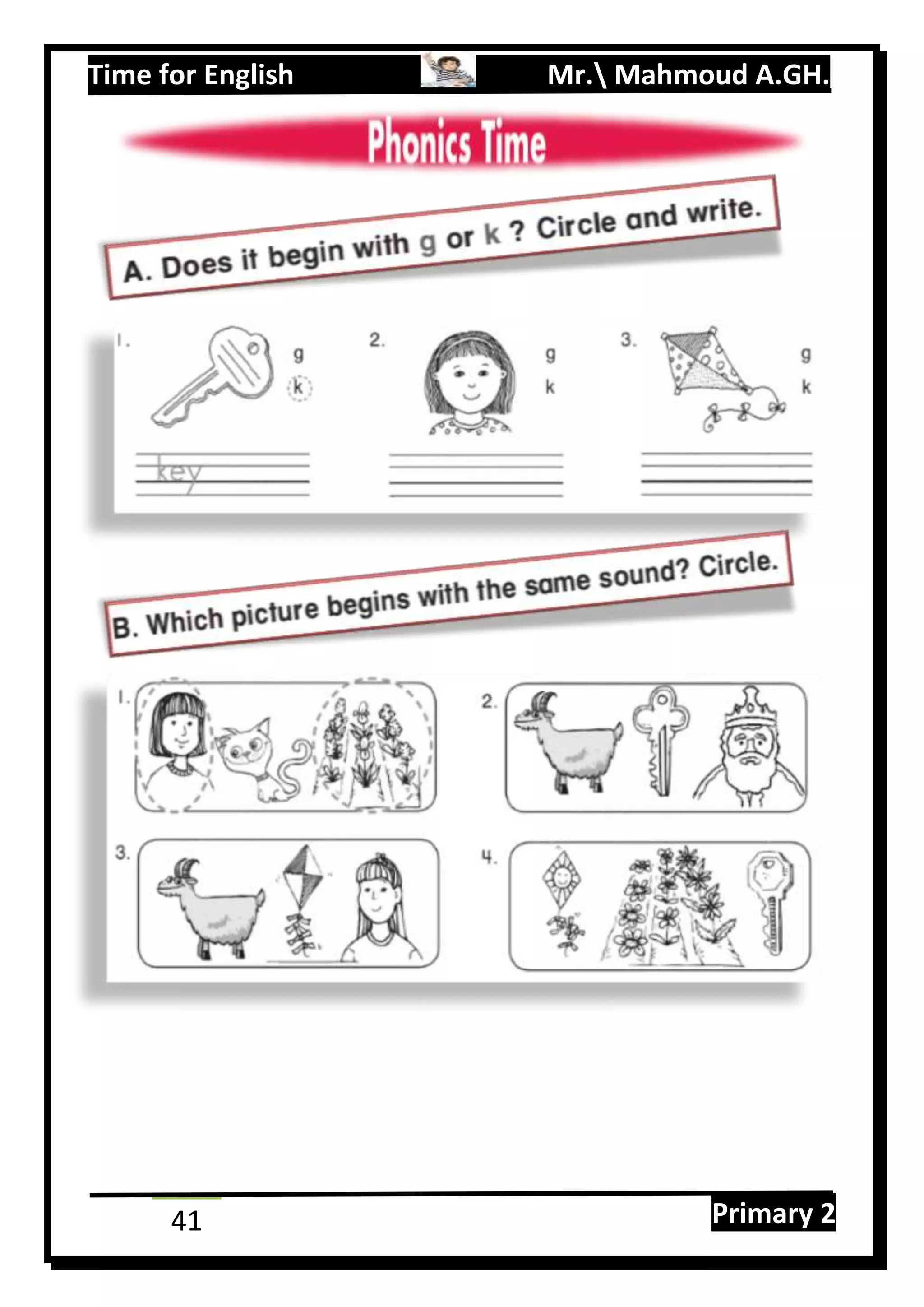 Time for English Mr.\ Mahmoud A.GH.

Phonics Time

A. Does it begin with g or k ? Circle and write.

1. g k key

2. g k

3. g k

B. Which picture begins with the same sound? Circle.

1.

2.

3.

4.

41

Primary 2