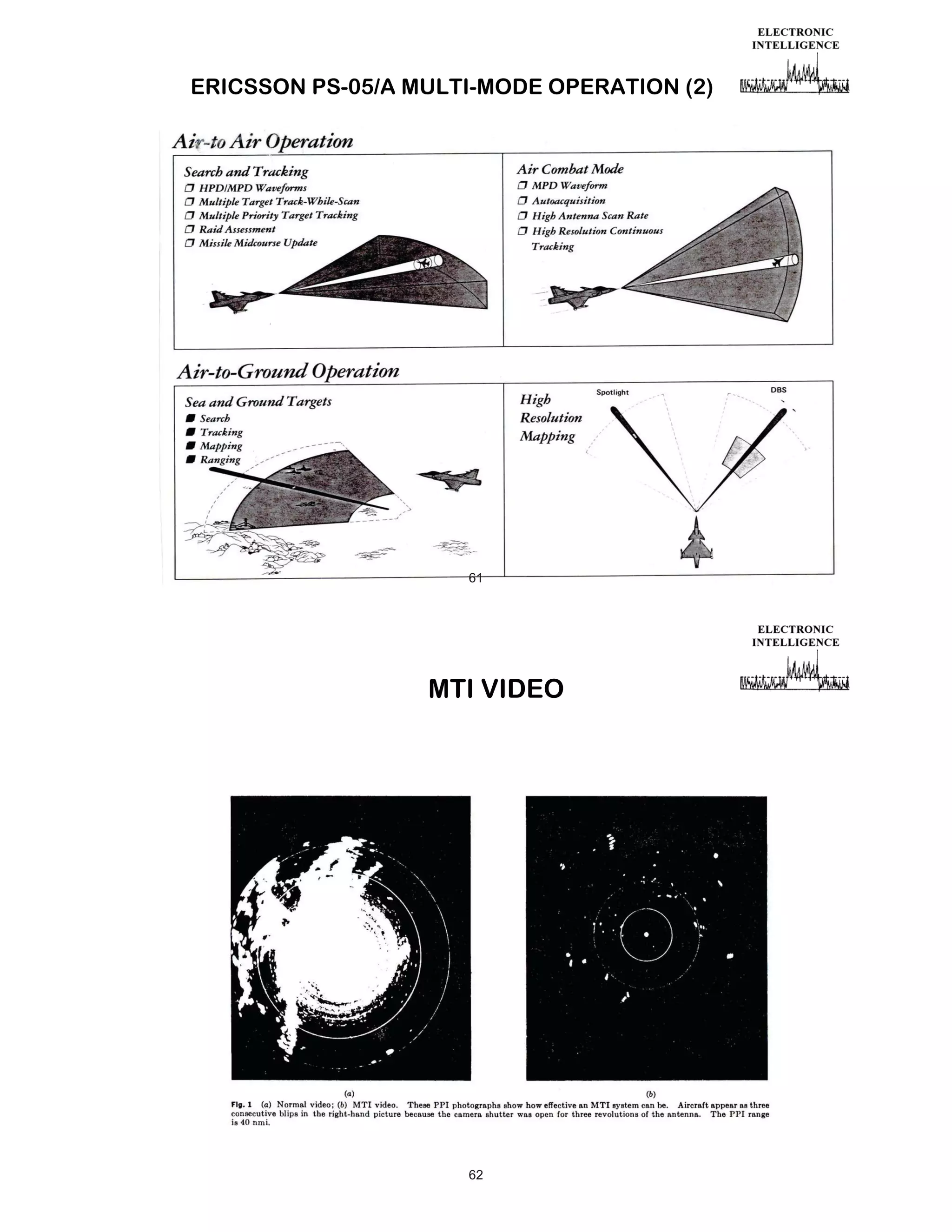 ELECTRONIC INTELLIGENCE

ERICSSON PS-05/A MULTI-MODE OPERATION (2)

Air-to Air Operation

Search and Tracking
❒ HPD/MPD Waveforms
❒ Multiple Target Track-While-Scan
❒ Multiple Priority Target Tracking
❒ Raid Assessment
❒ Missile Midcourse Update

Air Combat Mode
❒ MPD Waveform
❒ Autoacquisition
❒ High Antenna Scan Rate
❒ High Resolution Continuous Tracking

Air-to-Ground Operation

Sea and Ground Targets
■ Search
■ Tracking
■ Mapping
■ Ranging

High Resolution Mapping

Spotlight

DBS

61

ELECTRONIC INTELLIGENCE

MTI VIDEO

(a)

(b)

Fig. 1 (a) Normal video; (b) MTI video. These PPI photographs show how effective an MTI system can be. Aircraft appear as three consecutive blips in the right-hand picture because the camera shutter was open for three revolutions of the antenna. The PPI range is 40 nmi.

62