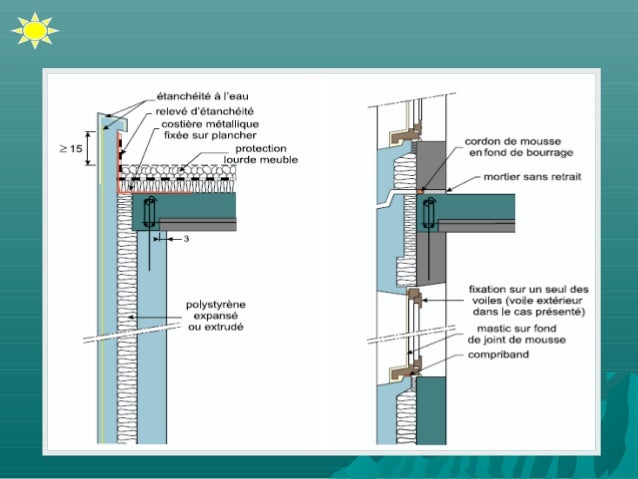 étanchéité à l'eau
relevé d'étanchéité
costière métallique fixée sur plancher
protection lourde meuble
$\geq 15$
3
polystyrène expansé ou extrudé

cordon de mousse en fond de bourrage
mortier sans retrait
fixation sur un seul des voiles (voile extérieur dans le cas présenté)
mastic sur fond de joint de mousse
compriband