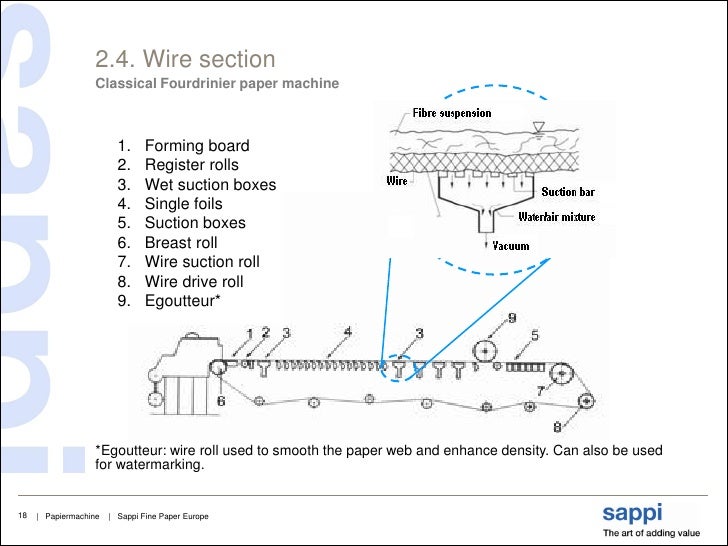 2.4. Wire section
Classical Fourdrinier paper machine

1. Forming board
2. Register rolls
3. Wet suction boxes
4. Single foils
5. Suction boxes
6. Breast roll
7. Wire suction roll
8. Wire drive roll
9. Egoutteur*

Fibre suspension
Wire
Suction bar
Water/air mixture
Vacuum

1 2 3 4 3 9 5 6 7 8

*Egoutteur: wire roll used to smooth the paper web and enhance density. Can also be used for watermarking.

18 | Papiermachine | Sappi Fine Paper Europe

sappi
The art of adding value