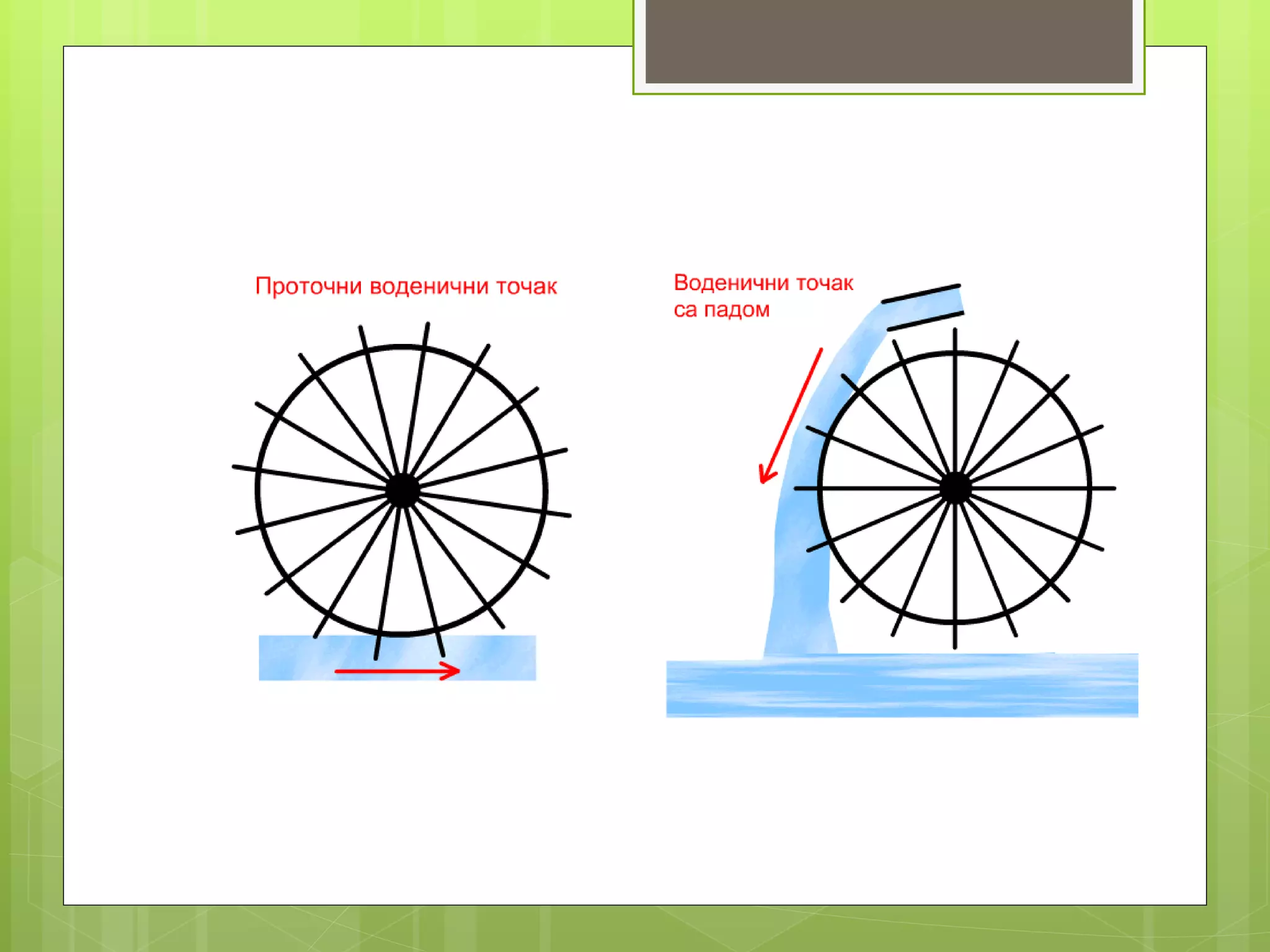 Проточни воденични точак

Воденични точак
са падом