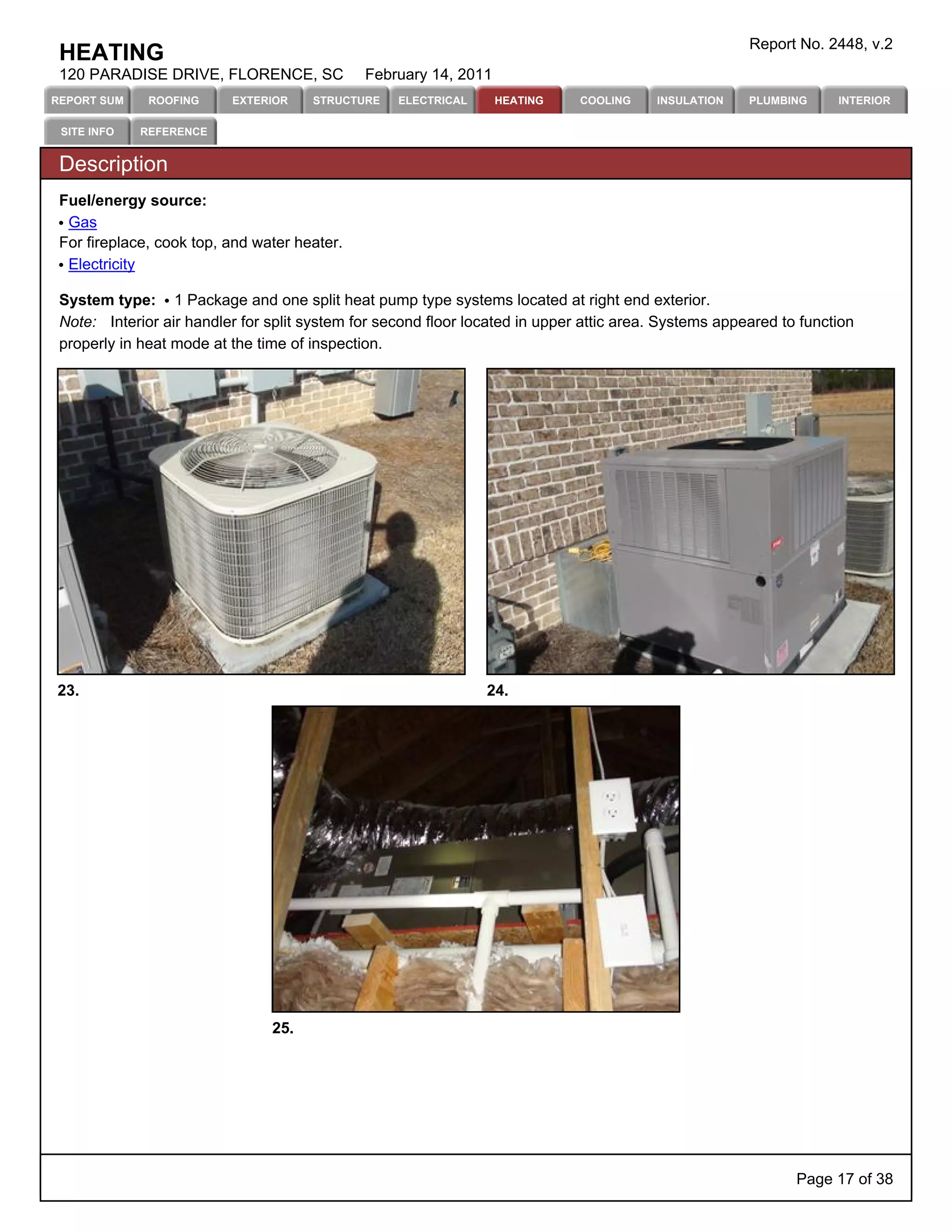 HEATING

Report No. 2448, v.2

120 PARADISE DRIVE, FLORENCE, SC February 14, 2011

REPORT SUM ROOFING EXTERIOR STRUCTURE ELECTRICAL HEATING COOLING INSULATION PLUMBING INTERIOR SITE INFO REFERENCE

Description

Fuel/energy source:
• Gas
For fireplace, cook top, and water heater.
• Electricity

System type: • 1 Package and one split heat pump type systems located at right end exterior.
Note: Interior air handler for split system for second floor located in upper attic area. Systems appeared to function properly in heat mode at the time of inspection.

23.

24.

25.

Page 17 of 38