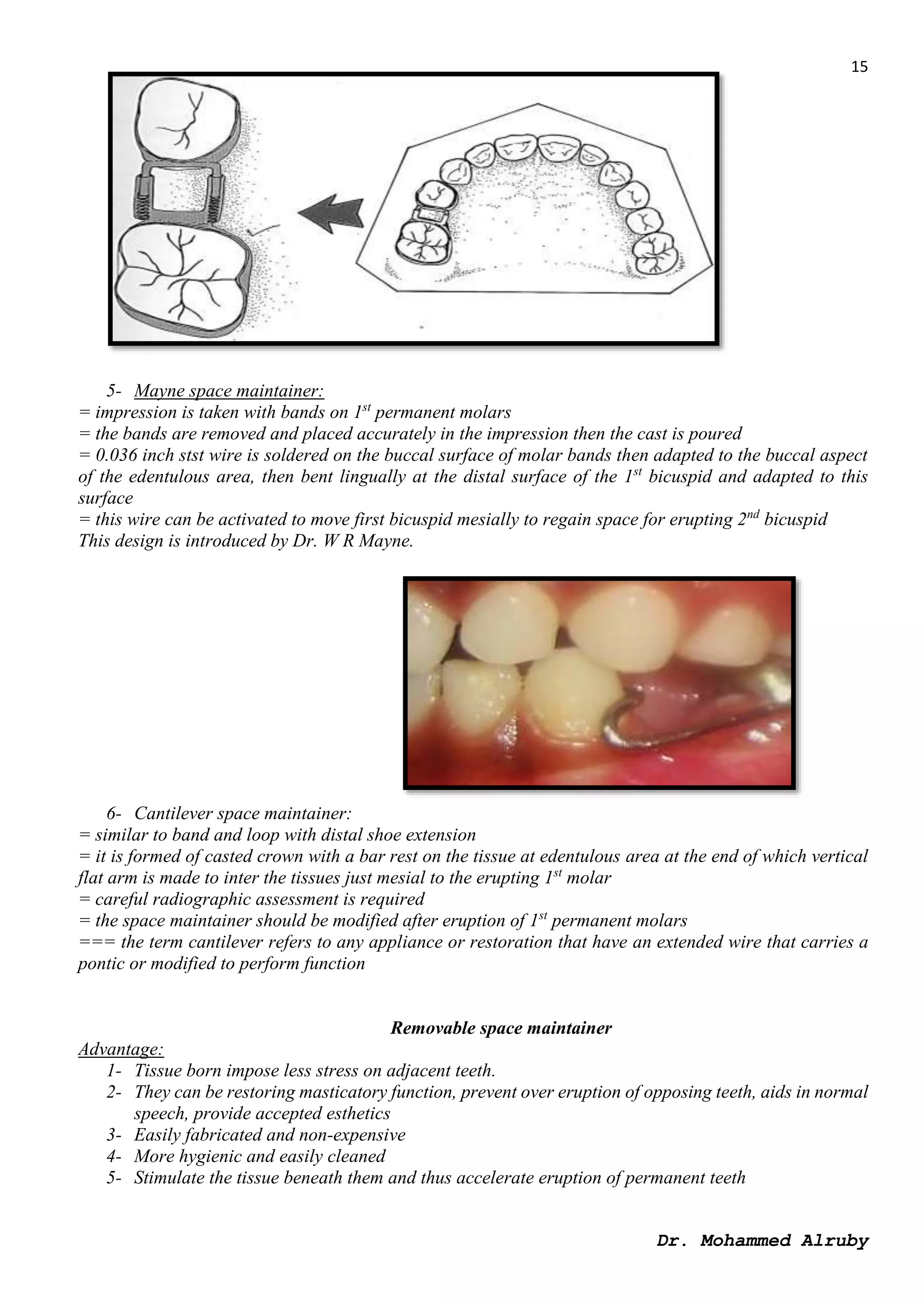 15

5- Mayne space maintainer:
= impression is taken with bands on $1^{st}$ permanent molars
= the bands are removed and placed accurately in the impression then the cast is poured
= 0.036 inch stst wire is soldered on the buccal surface of molar bands then adapted to the buccal aspect of the edentulous area, then bent lingually at the distal surface of the $1^{st}$ bicuspid and adapted to this surface
= this wire can be activated to move first bicuspid mesially to regain space for erupting $2^{nd}$ bicuspid
This design is introduced by Dr. W R Mayne.

6- Cantilever space maintainer:
= similar to band and loop with distal shoe extension
= it is formed of casted crown with a bar rest on the tissue at edentulous area at the end of which vertical flat arm is made to inter the tissues just mesial to the erupting $1^{st}$ molar
= careful radiographic assessment is required
= the space maintainer should be modified after eruption of $1^{st}$ permanent molars
=== the term cantilever refers to any appliance or restoration that have an extended wire that carries a pontic or modified to perform function

Removable space maintainer
Advantage:
1- Tissue born impose less stress on adjacent teeth.
2- They can be restoring masticatory function, prevent over eruption of opposing teeth, aids in normal speech, provide accepted esthetics
3- Easily fabricated and non-expensive
4- More hygienic and easily cleaned
5- Stimulate the tissue beneath them and thus accelerate eruption of permanent teeth

Dr. Mohammed Alruby