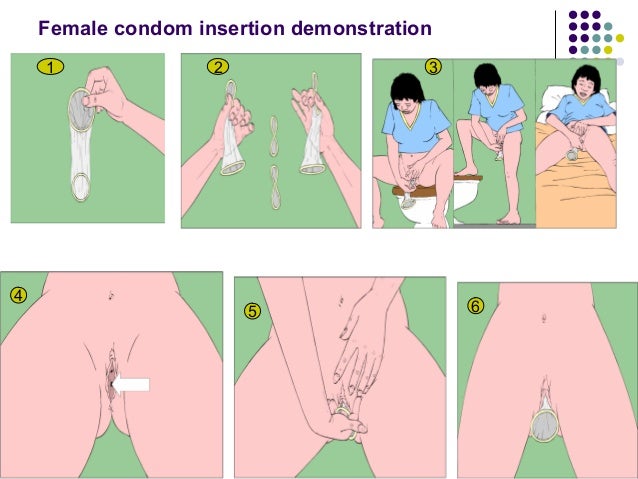 Female condom insertion demonstration

1

2

3

4

5

6