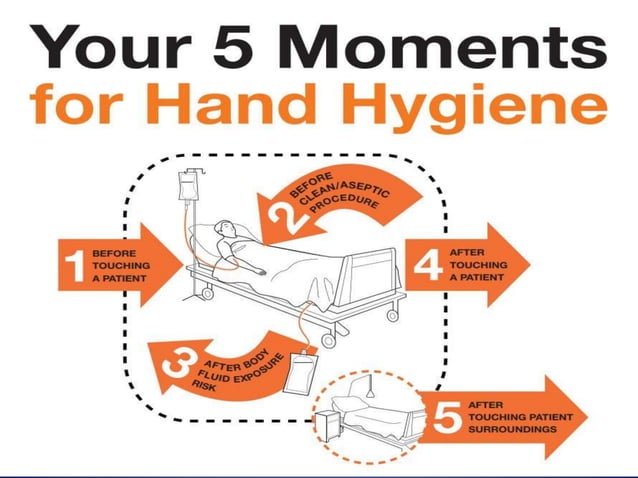 Your 5 Moments
for Hand Hygiene

1 BEFORE TOUCHING A PATIENT

2 BEFORE CLEAN/ASEPTIC PROCEDURE

3 AFTER BODY FLUID EXPOSURE RISK

4 AFTER TOUCHING A PATIENT

5 AFTER TOUCHING PATIENT SURROUNDINGS