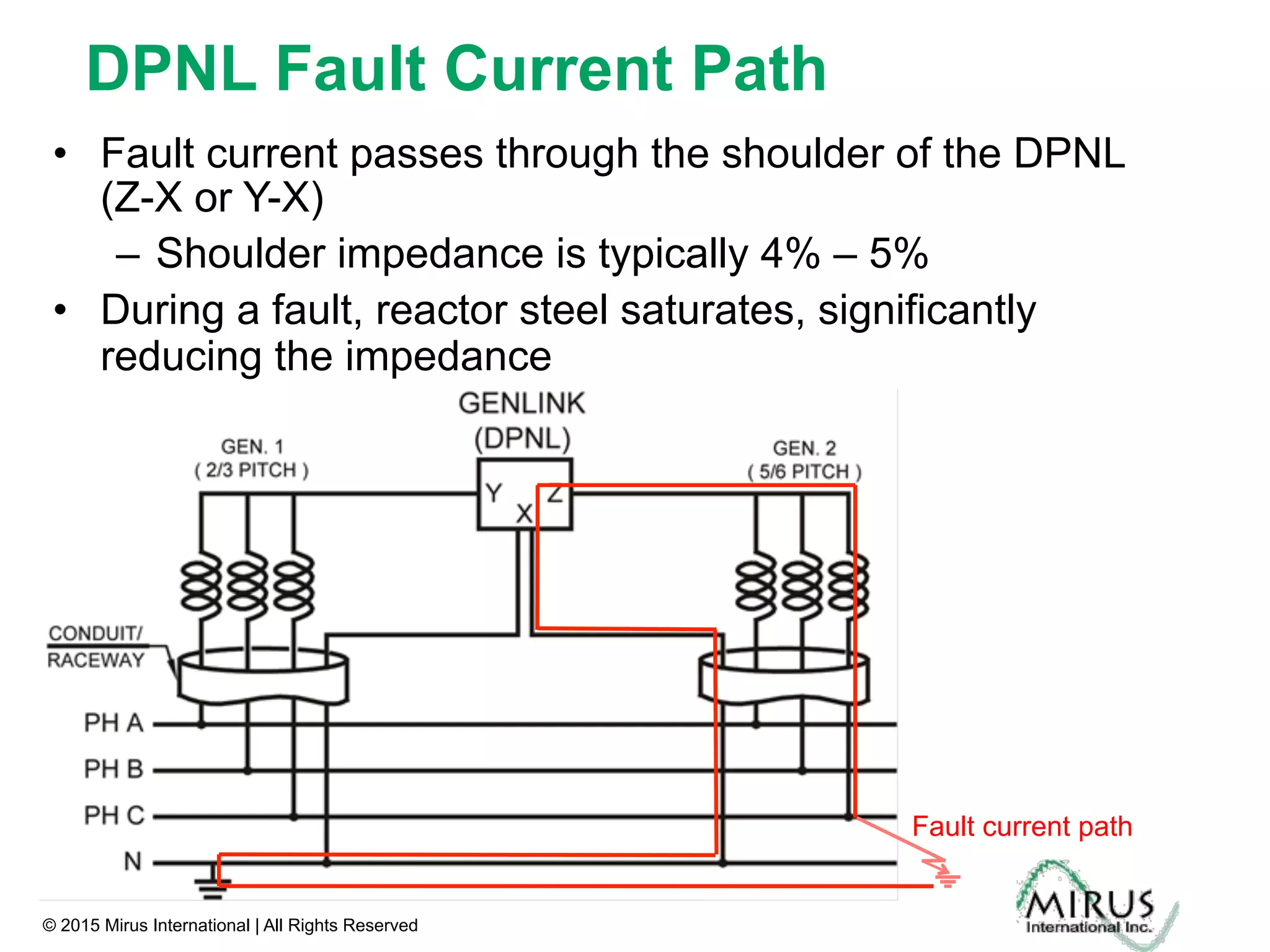 DPNL Fault Current Path

• Fault current passes through the shoulder of the DPNL (Z-X or Y-X)
– Shoulder impedance is typically 4% – 5%
• During a fault, reactor steel saturates, significantly reducing the impedance

GENLINK
(DPNL)

GEN. 1
( 2/3 PITCH )

GEN. 2
( 5/6 PITCH )

Y
X
Z

CONDUIT/
RACEWAY

PH A
PH B
PH C
N

Fault current path

© 2015 Mirus International | All Rights Reserved

MIRUS
International Inc.