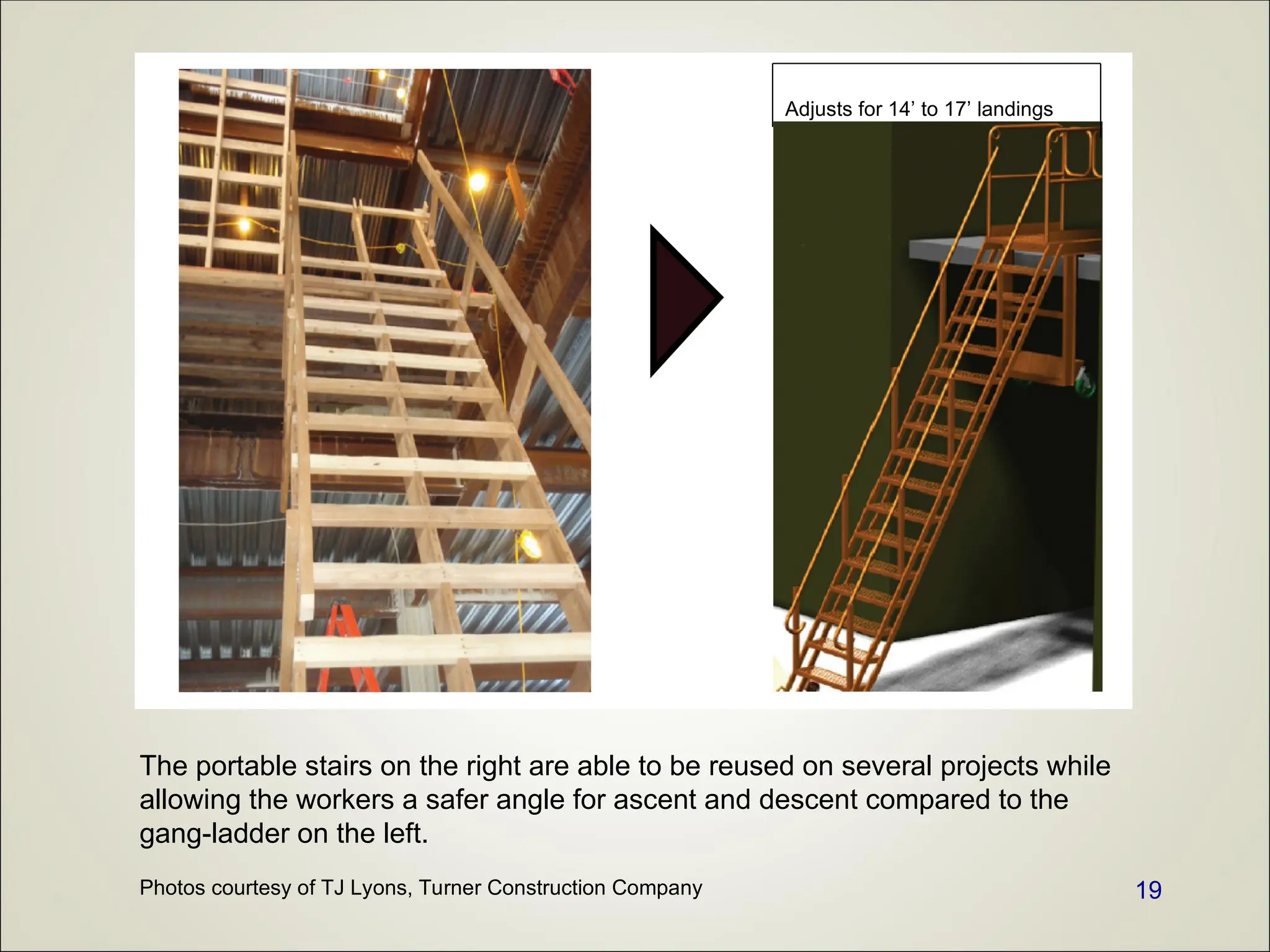 Adjusts for 14’ to 17’ landings

The portable stairs on the right are able to be reused on several projects while allowing the workers a safer angle for ascent and descent compared to the gang-ladder on the left.

Photos courtesy of TJ Lyons, Turner Construction Company

19