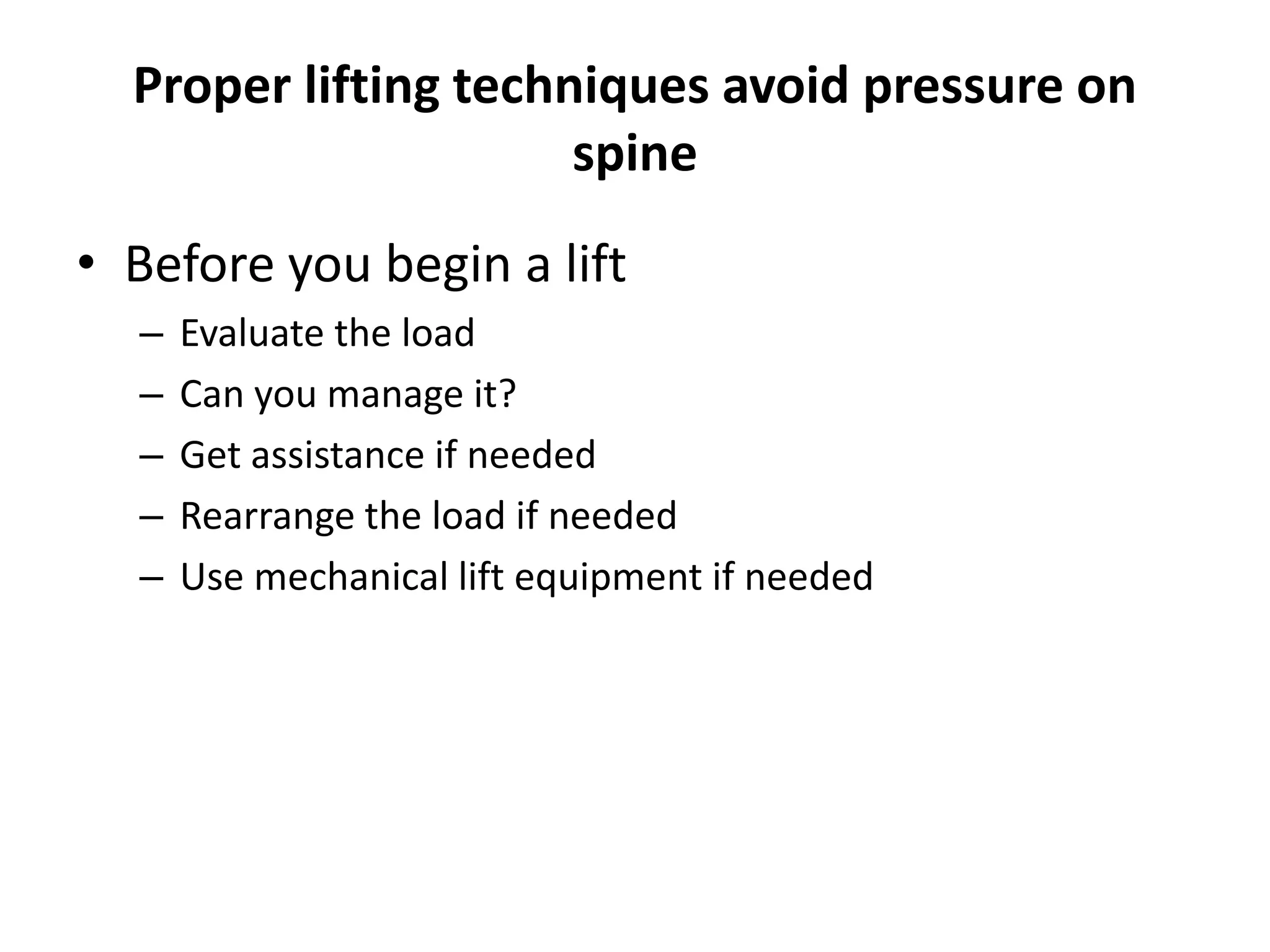 Proper lifting techniques avoid pressure on spine

• Before you begin a lift
  – Evaluate the load
  – Can you manage it?
  – Get assistance if needed
  – Rearrange the load if needed
  – Use mechanical lift equipment if needed