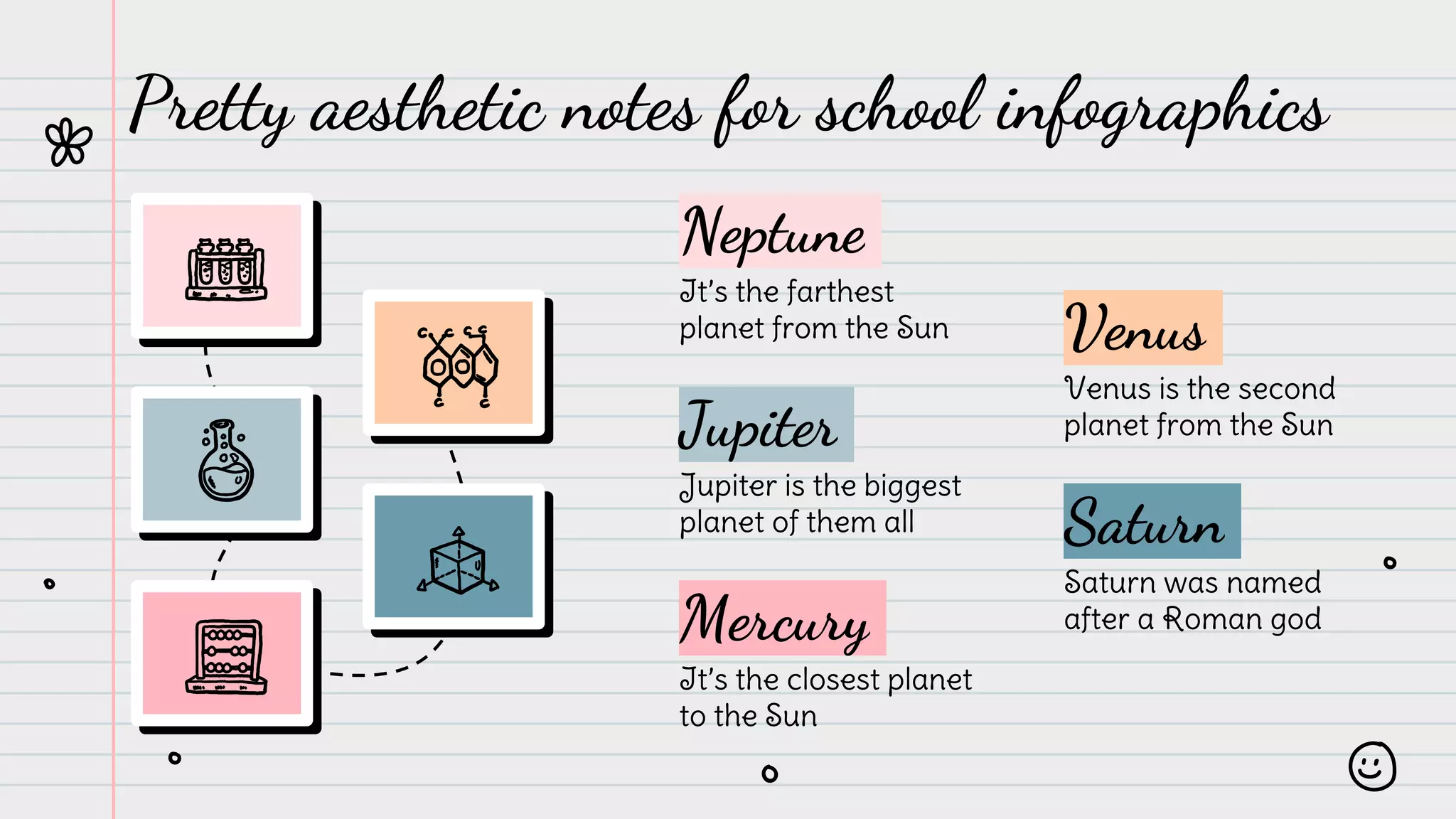 Pretty aesthetic notes for school infographics

Neptune
It's the farthest planet from the Sun

Jupiter
Jupiter is the biggest planet of them all

Mercury
It's the closest planet to the Sun

Venus
Venus is the second planet from the Sun

Saturn
Saturn was named after a Roman god