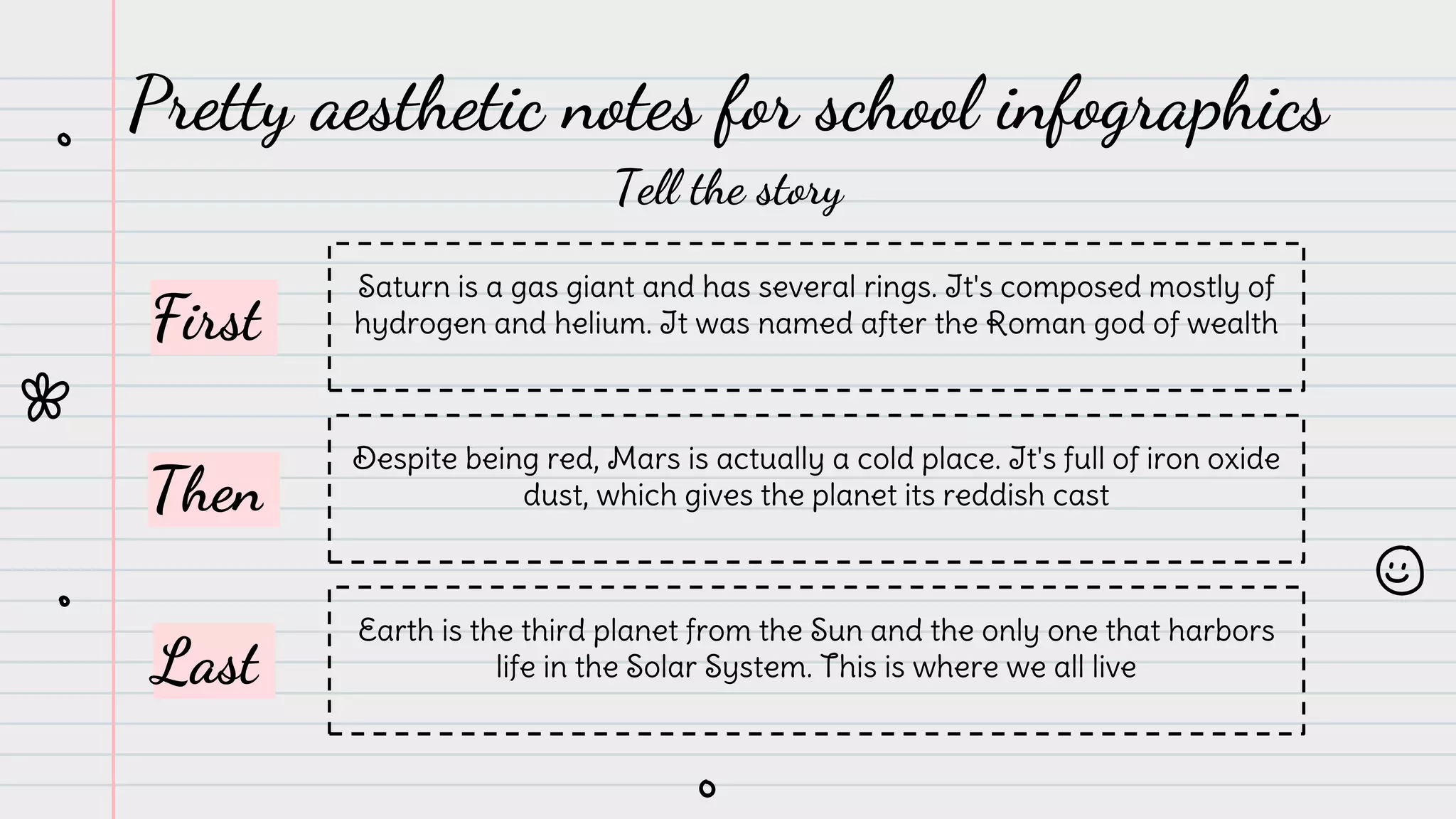 Pretty aesthetic notes for school infographics

Tell the story

First

Saturn is a gas giant and has several rings. It's composed mostly of hydrogen and helium. It was named after the Roman god of wealth

Then

Despite being red, Mars is actually a cold place. It's full of iron oxide dust, which gives the planet its reddish cast

Last

Earth is the third planet from the Sun and the only one that harbors life in the Solar System. This is where we all live