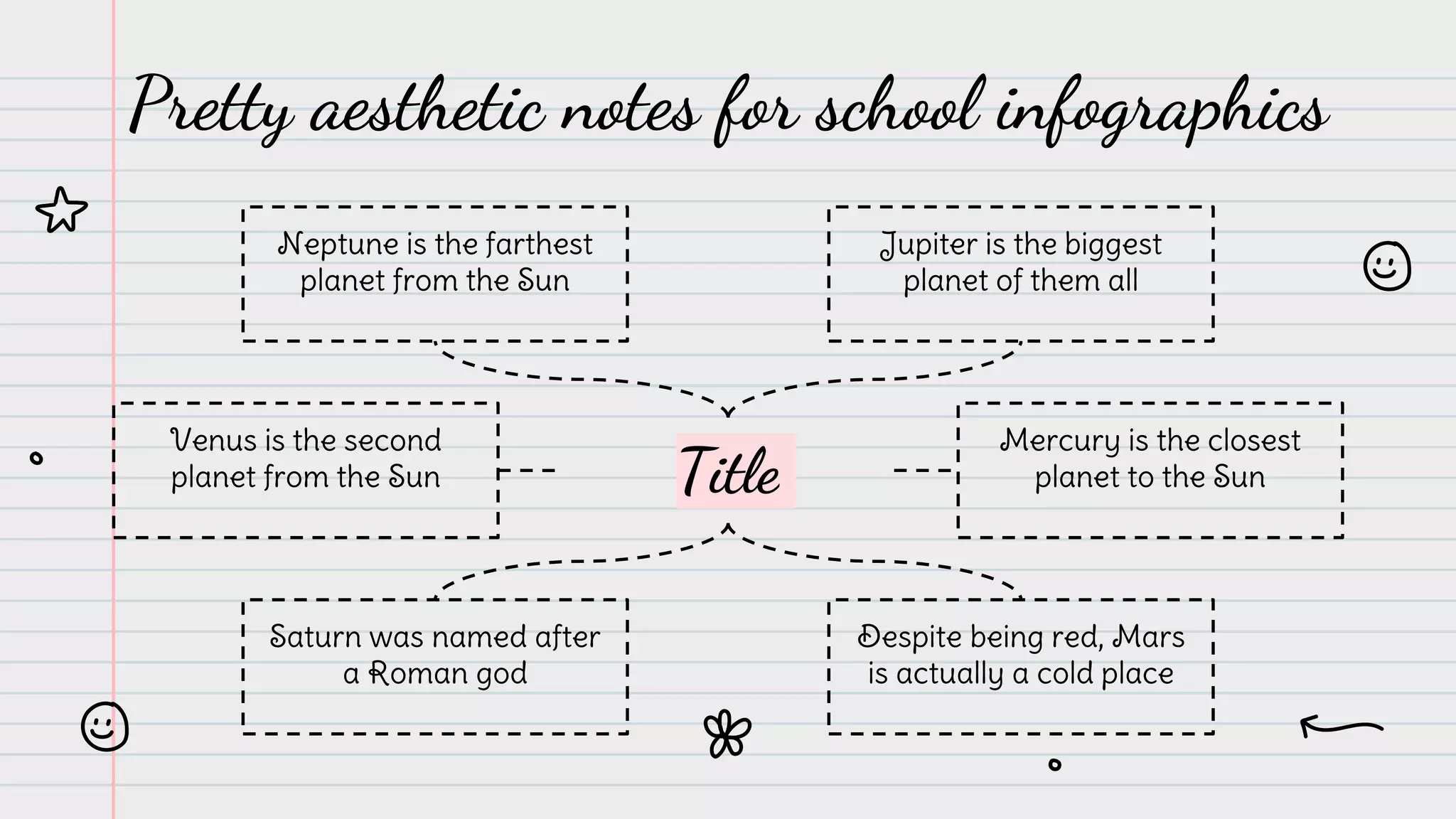 Pretty aesthetic notes for school infographics

Neptune is the farthest planet from the Sun

Jupiter is the biggest planet of them all

Venus is the second planet from the Sun

Title

Mercury is the closest planet to the Sun

Saturn was named after a Roman god

Despite being red, Mars is actually a cold place