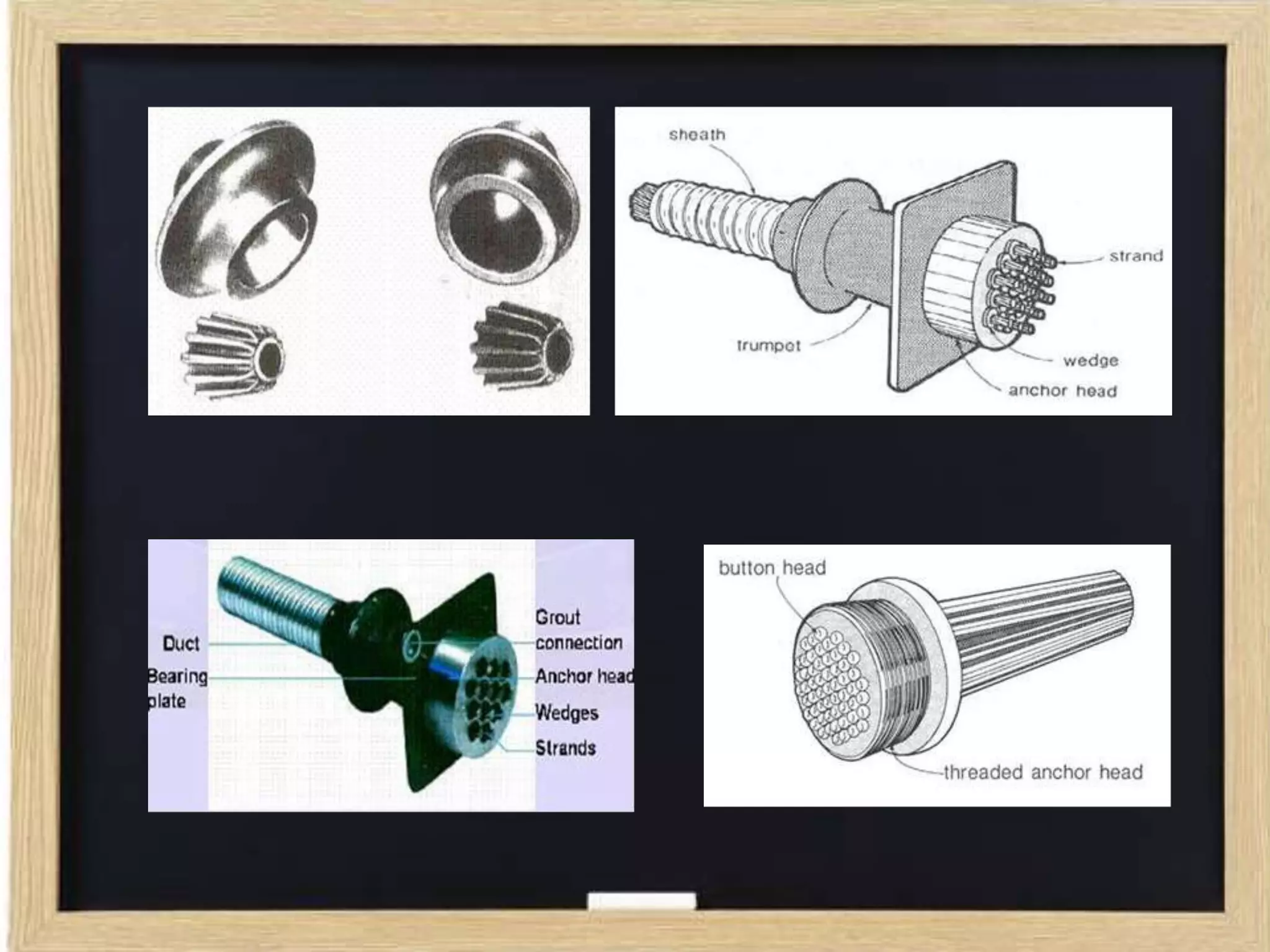 sheath

strand

trumpet

wedge

anchor head

Duct

Bearing plate

Grout connection

Anchor head

Wedges

Strands

button head

threaded anchor head