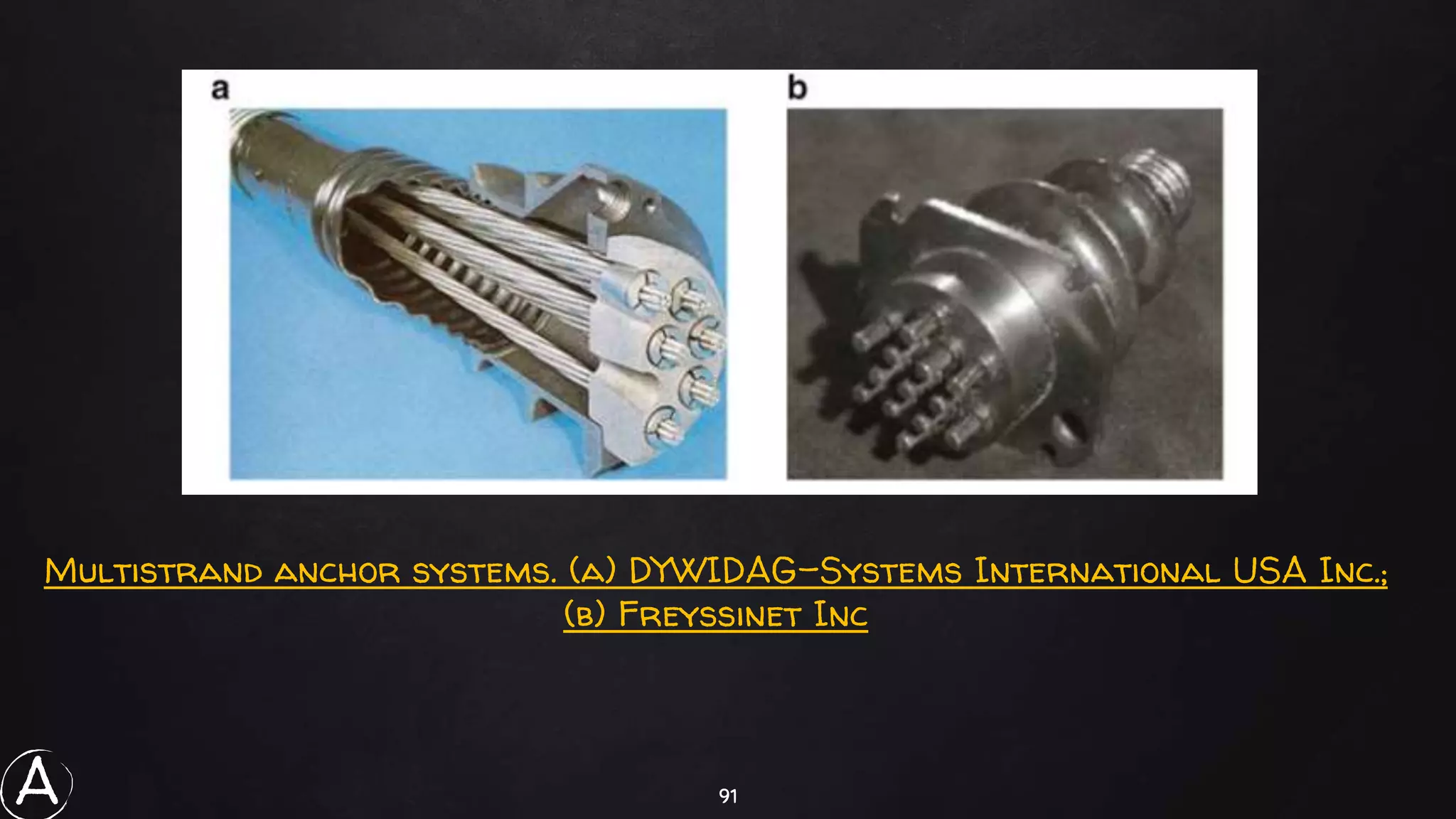 a

b

Multistrand anchor systems. (a) DYWIDAG-Systems International USA Inc.; (b) Freyssinet Inc

A

91