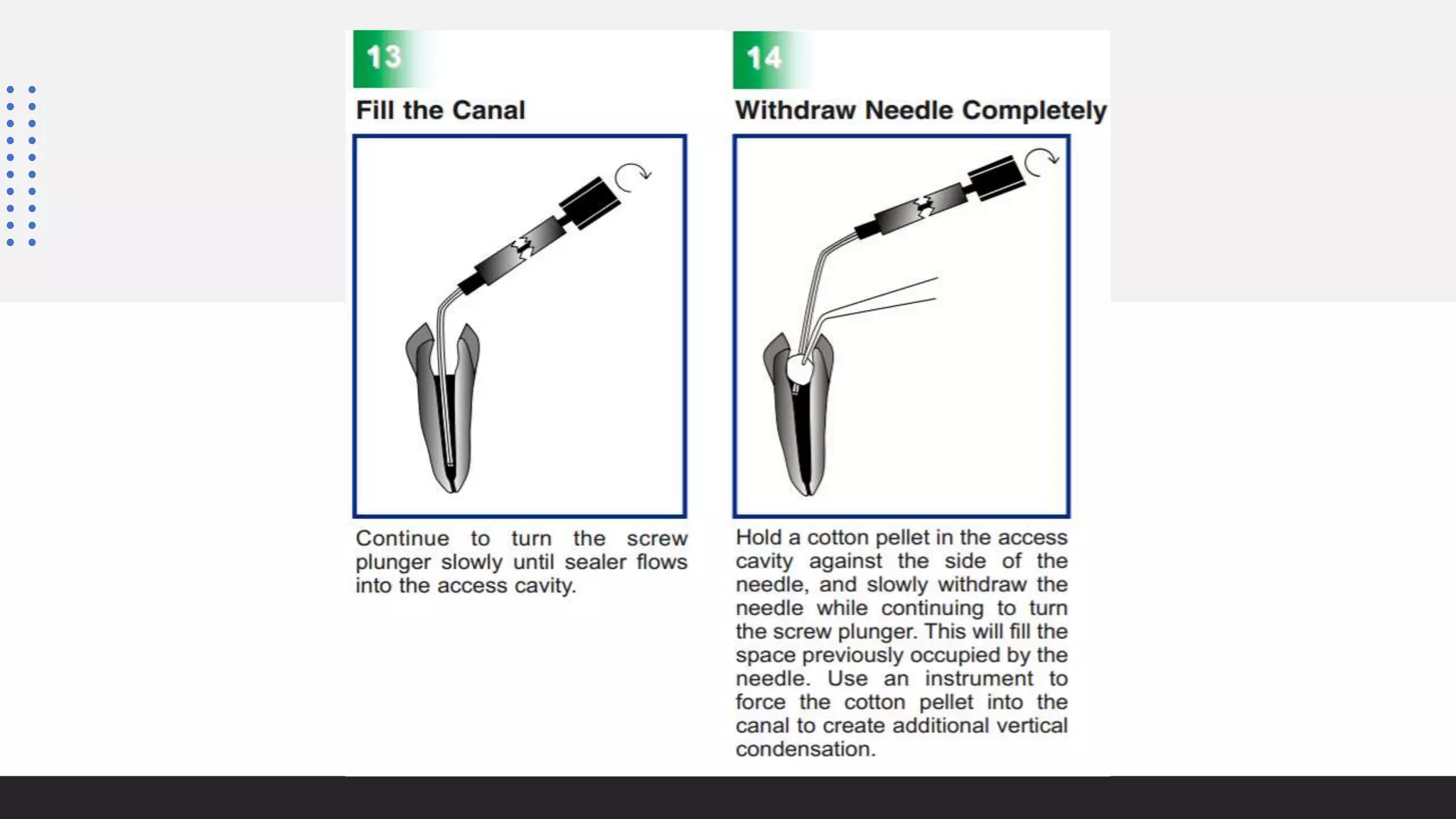 13

Fill the Canal

Continue to turn the screw plunger slowly until sealer flows into the access cavity.

14

Withdraw Needle Completely

Hold a cotton pellet in the access cavity against the side of the needle, and slowly withdraw the needle while continuing to turn the screw plunger. This will fill the space previously occupied by the needle. Use an instrument to force the cotton pellet into the canal to create additional vertical condensation.