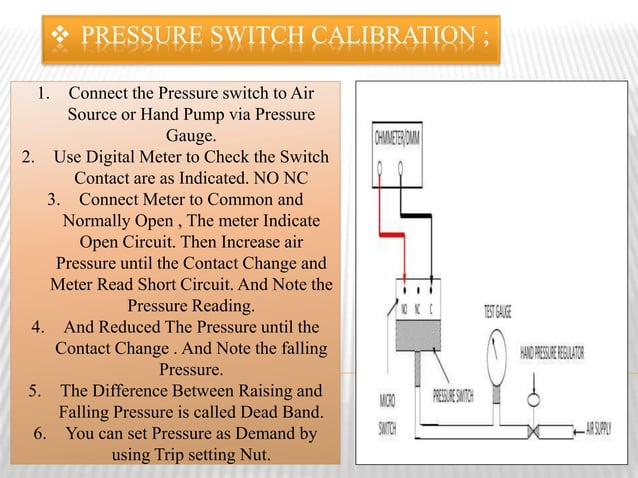 ❖ PRESSURE SWITCH CALIBRATION ;

1. Connect the Pressure switch to Air Source or Hand Pump via Pressure Gauge.
2. Use Digital Meter to Check the Switch Contact are as Indicated. NO NC
3. Connect Meter to Common and Normally Open , The meter Indicate Open Circuit. Then Increase air Pressure until the Contact Change and Meter Read Short Circuit. And Note the Pressure Reading.
4. And Reduced The Pressure until the Contact Change . And Note the falling Pressure.
5. The Difference Between Raising and Falling Pressure is called Dead Band.
6. You can set Pressure as Demand by using Trip setting Nut.

OHMMETER/DMM

NO NC C

TEST GAUGE

HAND PRESSURE REGULATOR

MICRO SWITCH

PRESSURE SWITCH

AIR SUPPLY