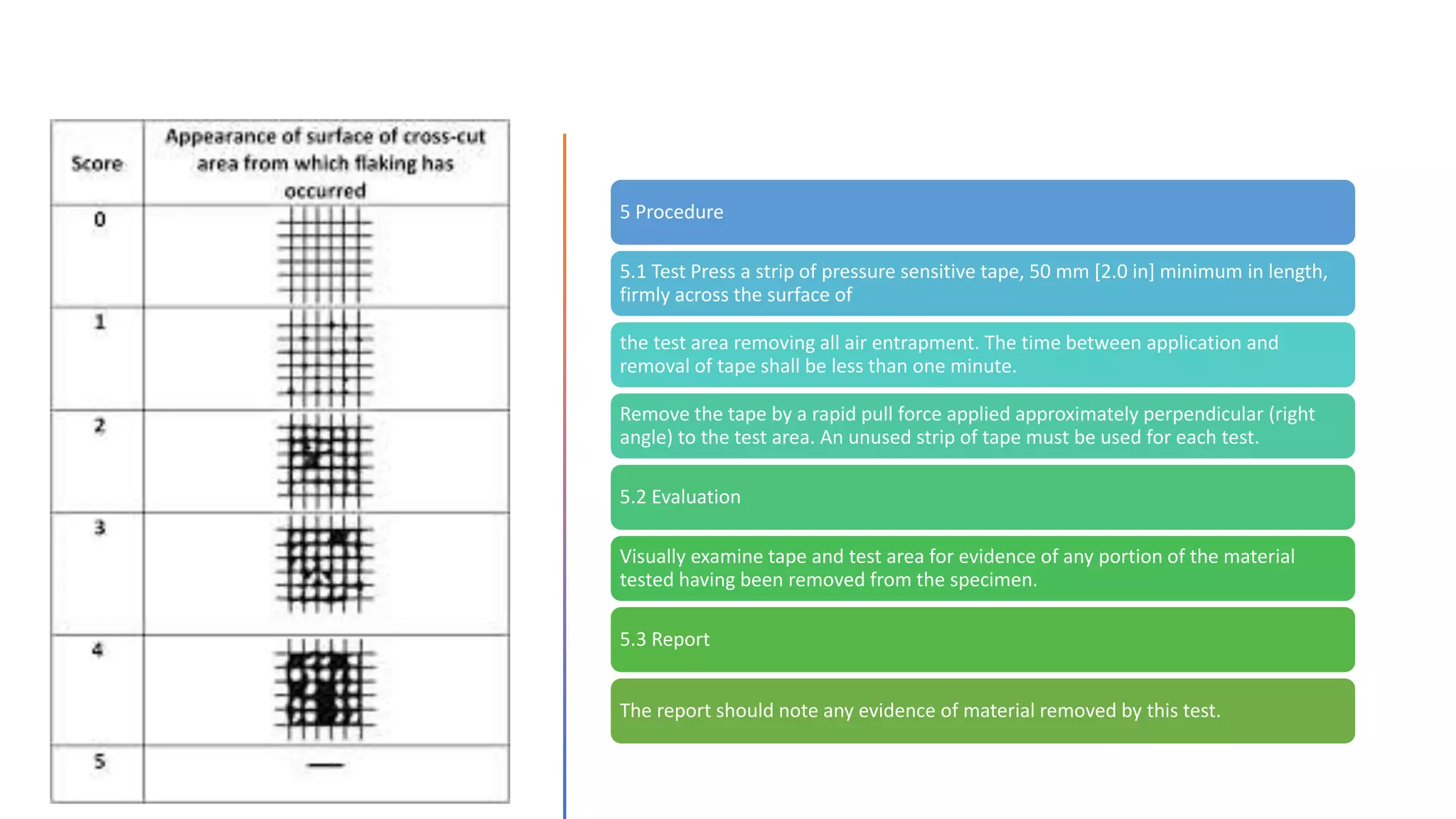 | Score | Appearance of surface of cross-cut area from which flaking has occurred |
|---|---|
| 0 | |
| 1 | |
| 2 | |
| 3 | |
| 4 | |
| 5 | — |

5 Procedure

5.1 Test Press a strip of pressure sensitive tape, 50 mm [2.0 in] minimum in length, firmly across the surface of

the test area removing all air entrapment. The time between application and removal of tape shall be less than one minute.

Remove the tape by a rapid pull force applied approximately perpendicular (right angle) to the test area. An unused strip of tape must be used for each test.

5.2 Evaluation

Visually examine tape and test area for evidence of any portion of the material tested having been removed from the specimen.

5.3 Report

The report should note any evidence of material removed by this test.