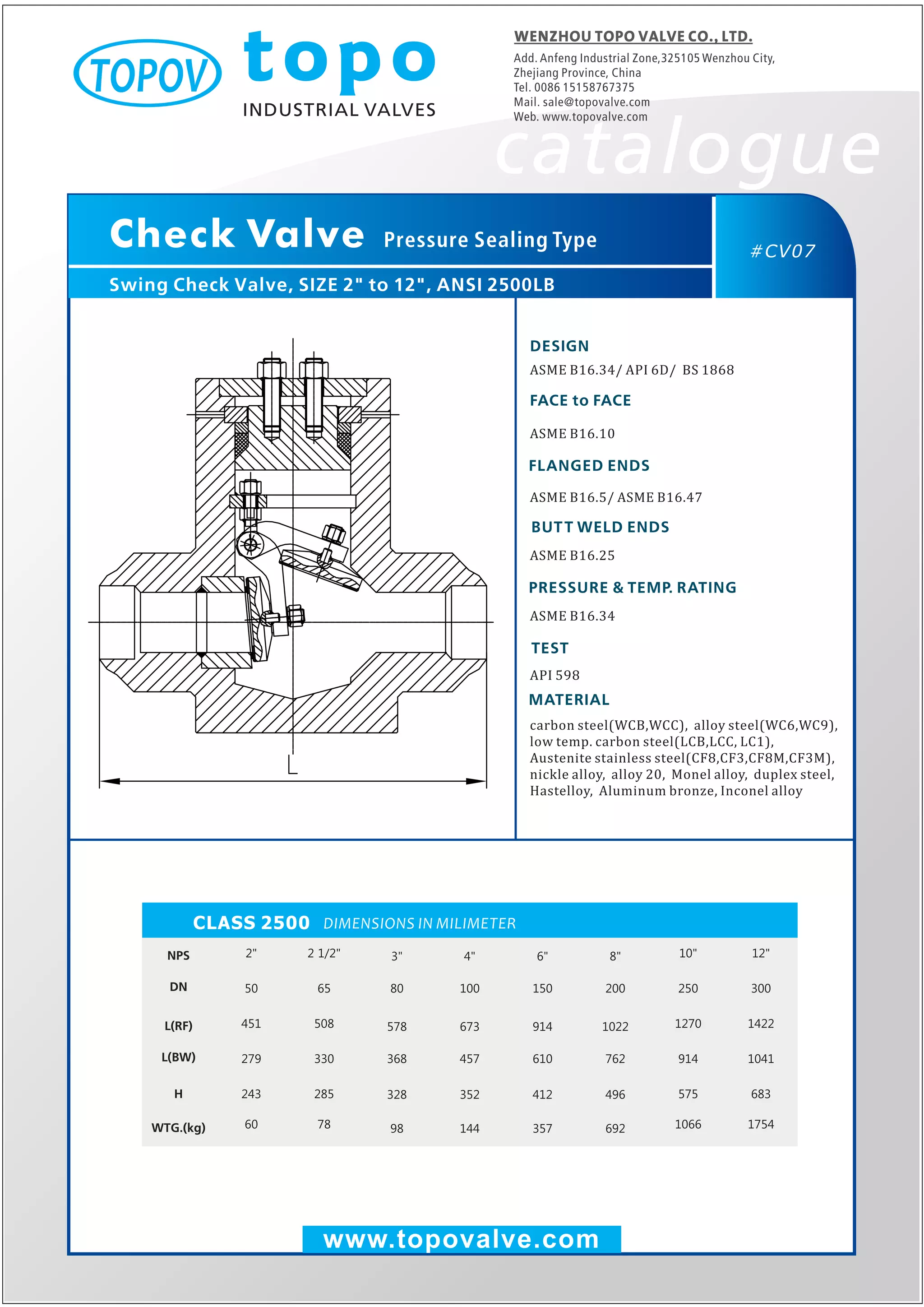 TOPOV

topo
INDUSTRIAL VALVES

WENZHOU TOPO VALVE CO., LTD.
Add. Anfeng Industrial Zone,325105 Wenzhou City, Zhejiang Province, China
Tel. 0086 15158767375
Mail. sale@topovalve.com
Web. www.topovalve.com

catalogue

Check Valve Pressure Sealing Type

#CV07

Swing Check Valve, SIZE 2" to 12", ANSI 2500LB

L

DESIGN
ASME B16.34/ API 6D/ BS 1868

FACE to FACE
ASME B16.10

FLANGED ENDS
ASME B16.5/ ASME B16.47

BUTT WELD ENDS
ASME B16.25

PRESSURE & TEMP. RATING
ASME B16.34

TEST
API 598

MATERIAL
carbon steel(WCB,WCC), alloy steel(WC6,WC9), low temp. carbon steel(LCB,LCC, LC1), Austenite stainless steel(CF8,CF3,CF8M,CF3M), nickle alloy, alloy 20, Monel alloy, duplex steel, Hastelloy, Aluminum bronze, Inconel alloy

CLASS 2500 DIMENSIONS IN MILIMETER

| NPS | 2" | 2 1/2" | 3" | 4" | 6" | 8" | 10" | 12" |
|---|---|---|---|---|---|---|---|---|
| DN | 50 | 65 | 80 | 100 | 150 | 200 | 250 | 300 |
| L(RF) | 451 | 508 | 578 | 673 | 914 | 1022 | 1270 | 1422 |
| L(BW) | 279 | 330 | 368 | 457 | 610 | 762 | 914 | 1041 |
| H | 243 | 285 | 328 | 352 | 412 | 496 | 575 | 683 |
| WTG.(kg) | 60 | 78 | 98 | 144 | 357 | 692 | 1066 | 1754 |

www.topovalve.com