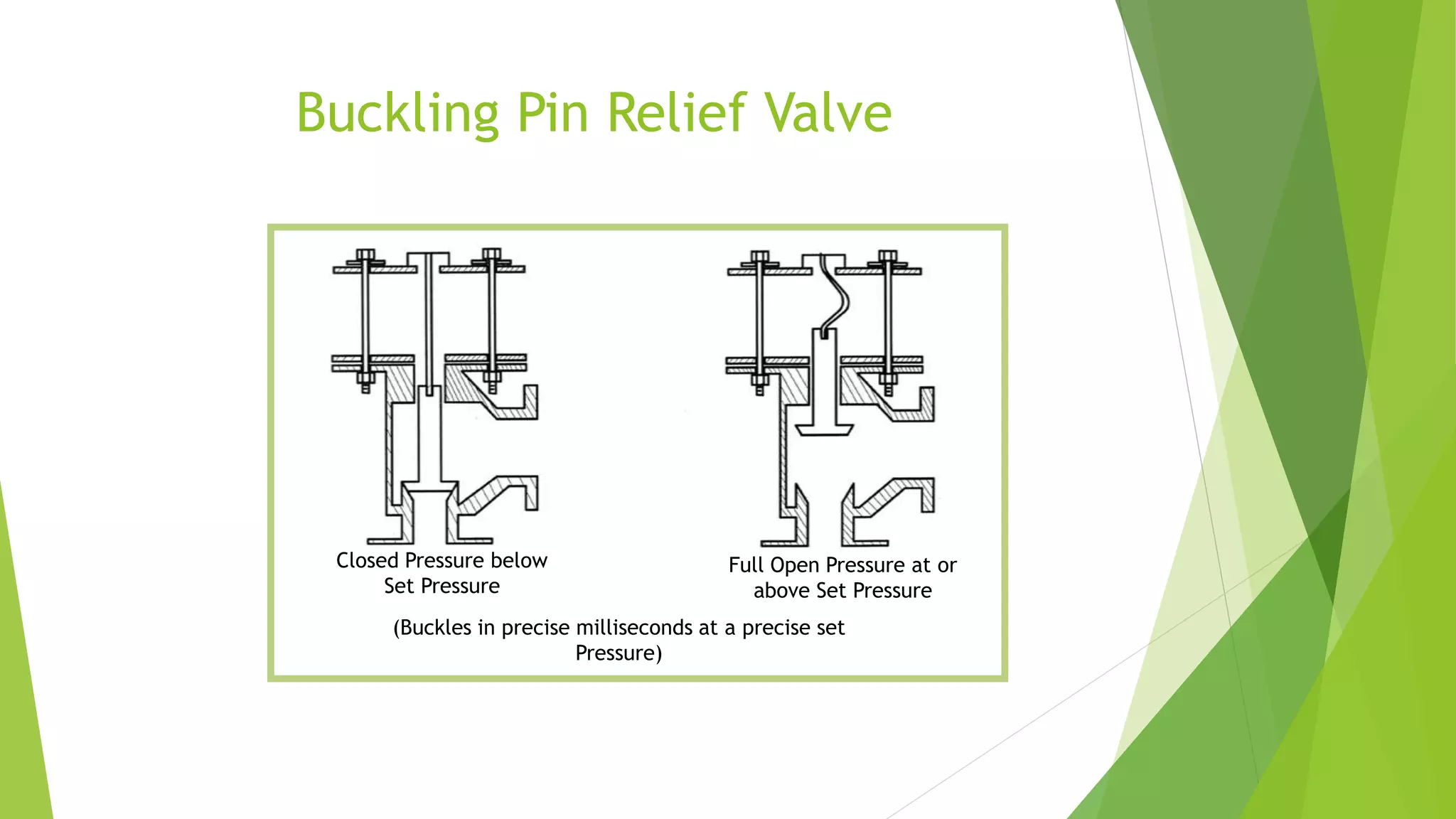 Buckling Pin Relief Valve

Closed Pressure below Set Pressure

Full Open Pressure at or above Set Pressure

(Buckles in precise milliseconds at a precise set Pressure)