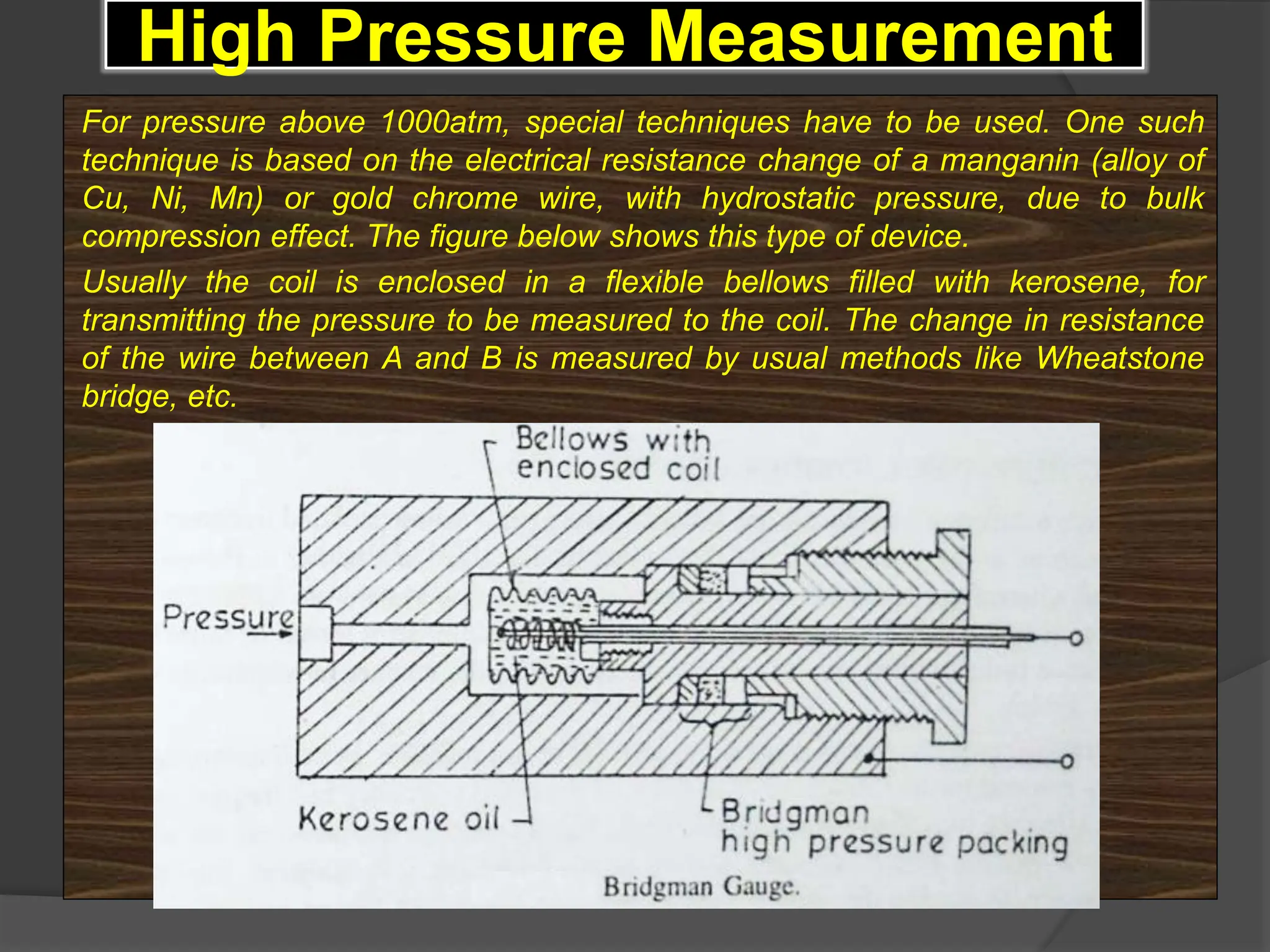 High Pressure Measurement

For pressure above 1000atm, special techniques have to be used. One such technique is based on the electrical resistance change of a manganin (alloy of Cu, Ni, Mn) or gold chrome wire, with hydrostatic pressure, due to bulk compression effect. The figure below shows this type of device.

Usually the coil is enclosed in a flexible bellows filled with kerosene, for transmitting the pressure to be measured to the coil. The change in resistance of the wire between A and B is measured by usual methods like Wheatstone bridge, etc.

Bellows with enclosed coil

Pressure

Kerosene oil

Bridgman high pressure packing

Bridgman Gauge.