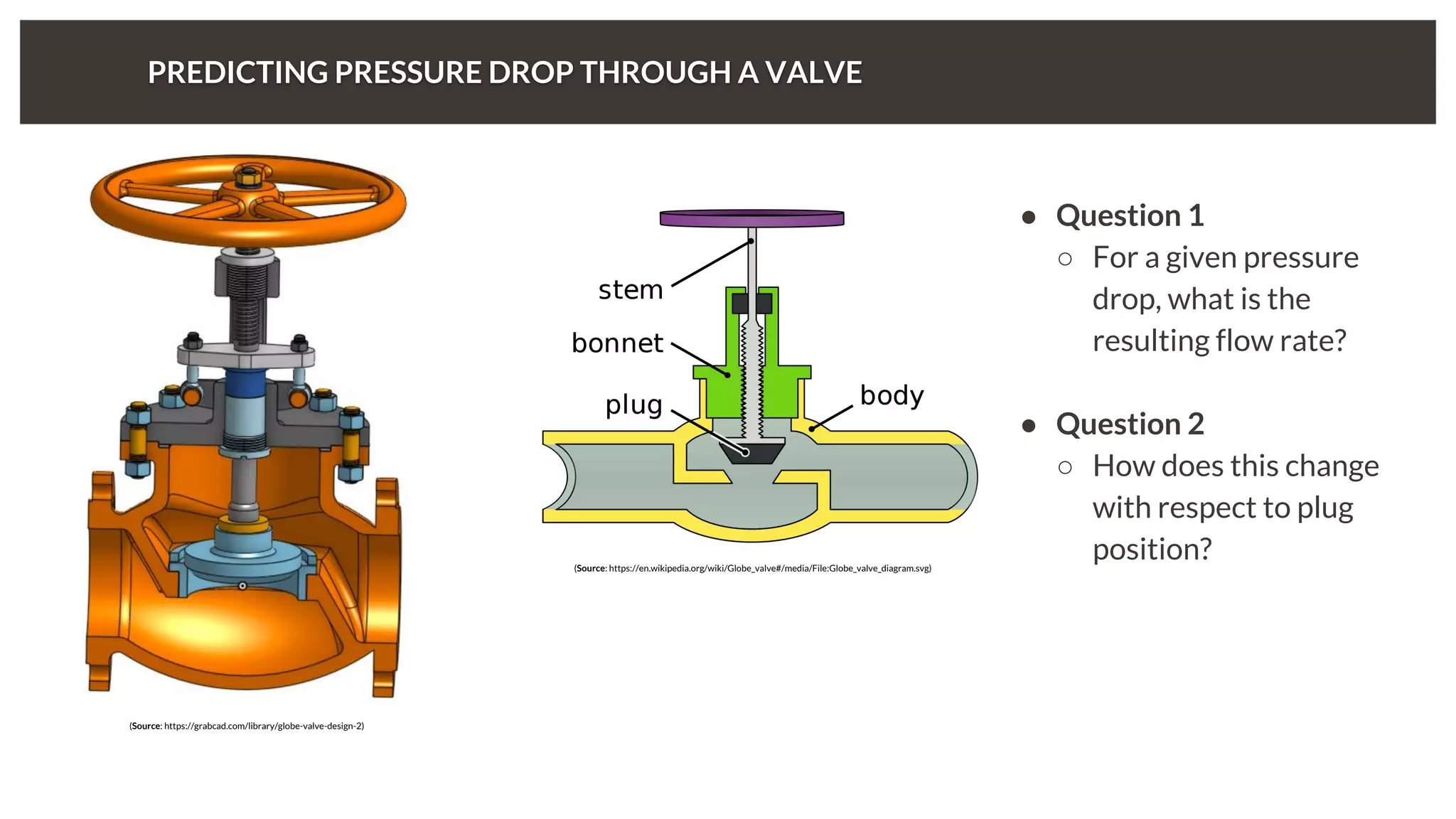 PREDICTING PRESSURE DROP THROUGH A VALVE

(Source: https://grabcad.com/library/globe-valve-design-2)

stem
bonnet
plug
body

(Source: https://en.wikipedia.org/wiki/Globe_valve#/media/File:Globe_valve_diagram.svg)

● Question 1
○ For a given pressure drop, what is the resulting flow rate?

● Question 2
○ How does this change with respect to plug position?