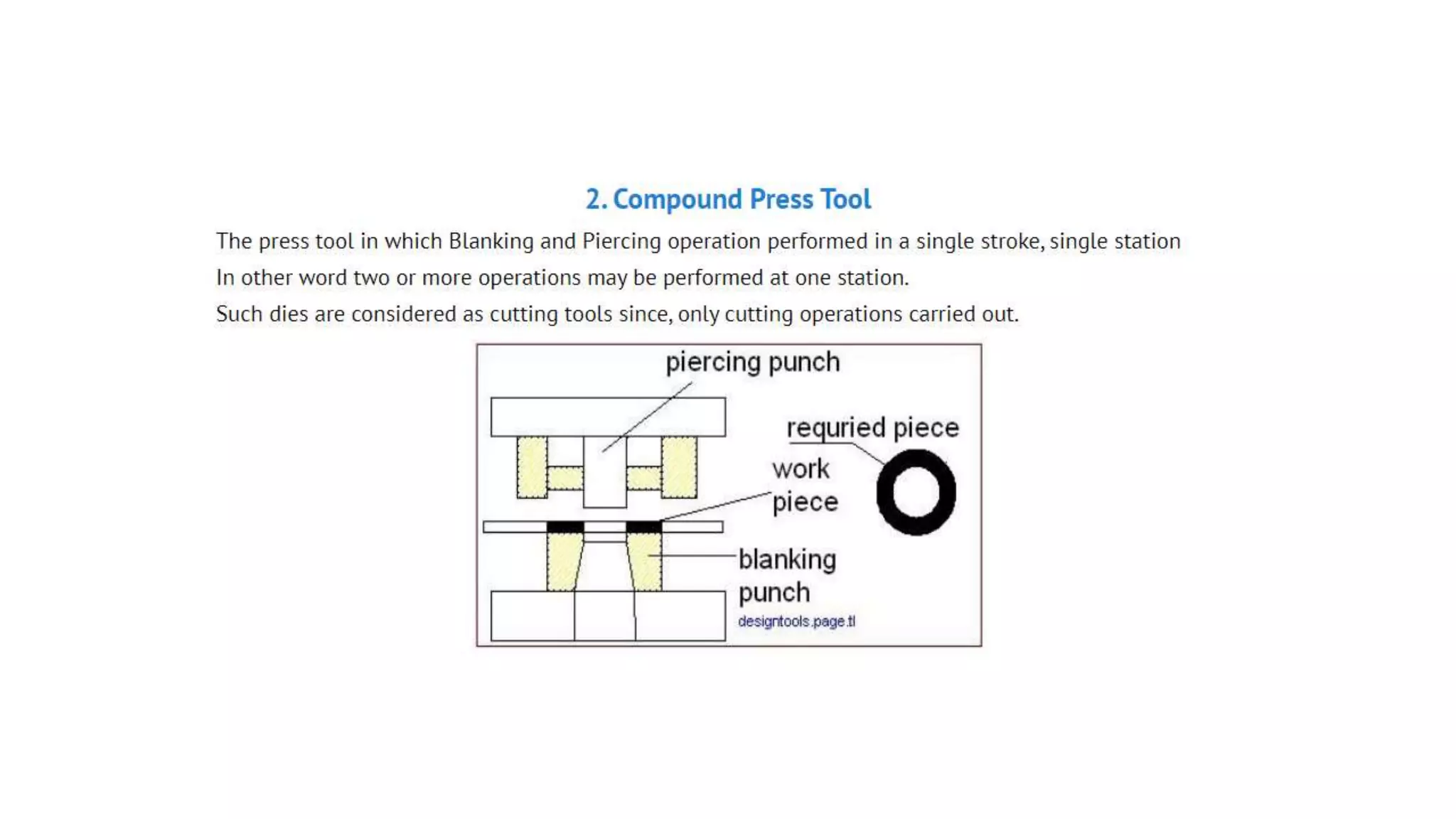 2. Compound Press Tool

The press tool in which Blanking and Piercing operation performed in a single stroke, single station

In other word two or more operations may be performed at one station.

Such dies are considered as cutting tools since, only cutting operations carried out.

piercing punch

requried piece

work piece

blanking punch

designtools.page.tl