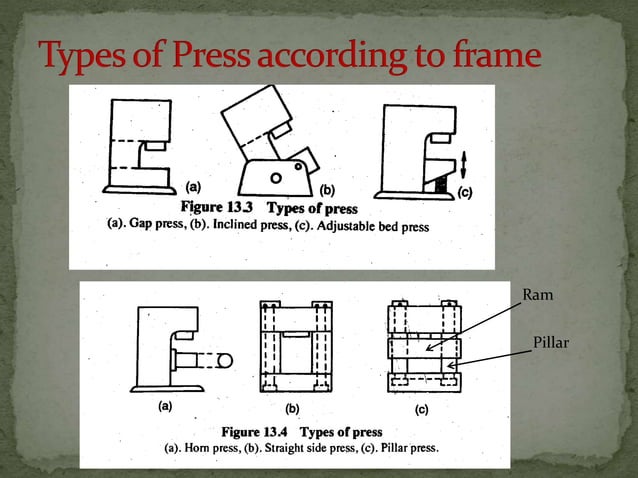 Types of Press according to frame

(a)

(b)

(c)

Figure 13.3 Types of press
(a). Gap press, (b). Inclined press, (c). Adjustable bed press

Ram

Pillar

(a)

(b)

(c)

Figure 13.4 Types of press
(a). Horn press, (b). Straight side press, (c). Pillar press.