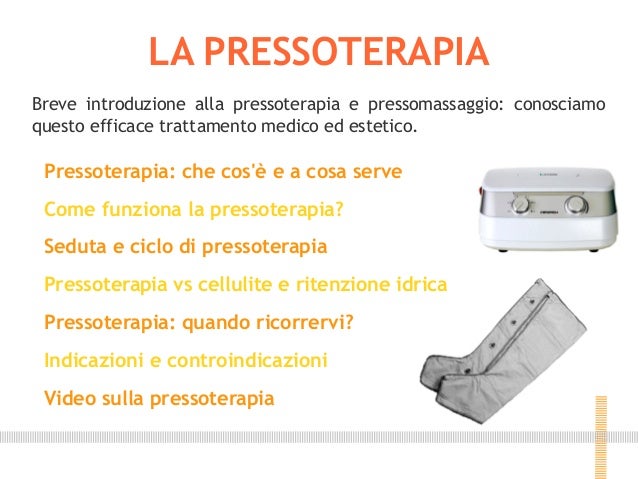 LA PRESSOTERAPIA

Breve introduzione alla pressoterapia e pressomassaggio: conosciamo questo efficace trattamento medico ed estetico.

Pressoterapia: che cos'è e a cosa serve

Come funziona la pressoterapia?

Seduta e ciclo di pressoterapia

Pressoterapia vs cellulite e ritenzione idrica

Pressoterapia: quando ricorrervi?

Indicazioni e controindicazioni

Video sulla pressoterapia