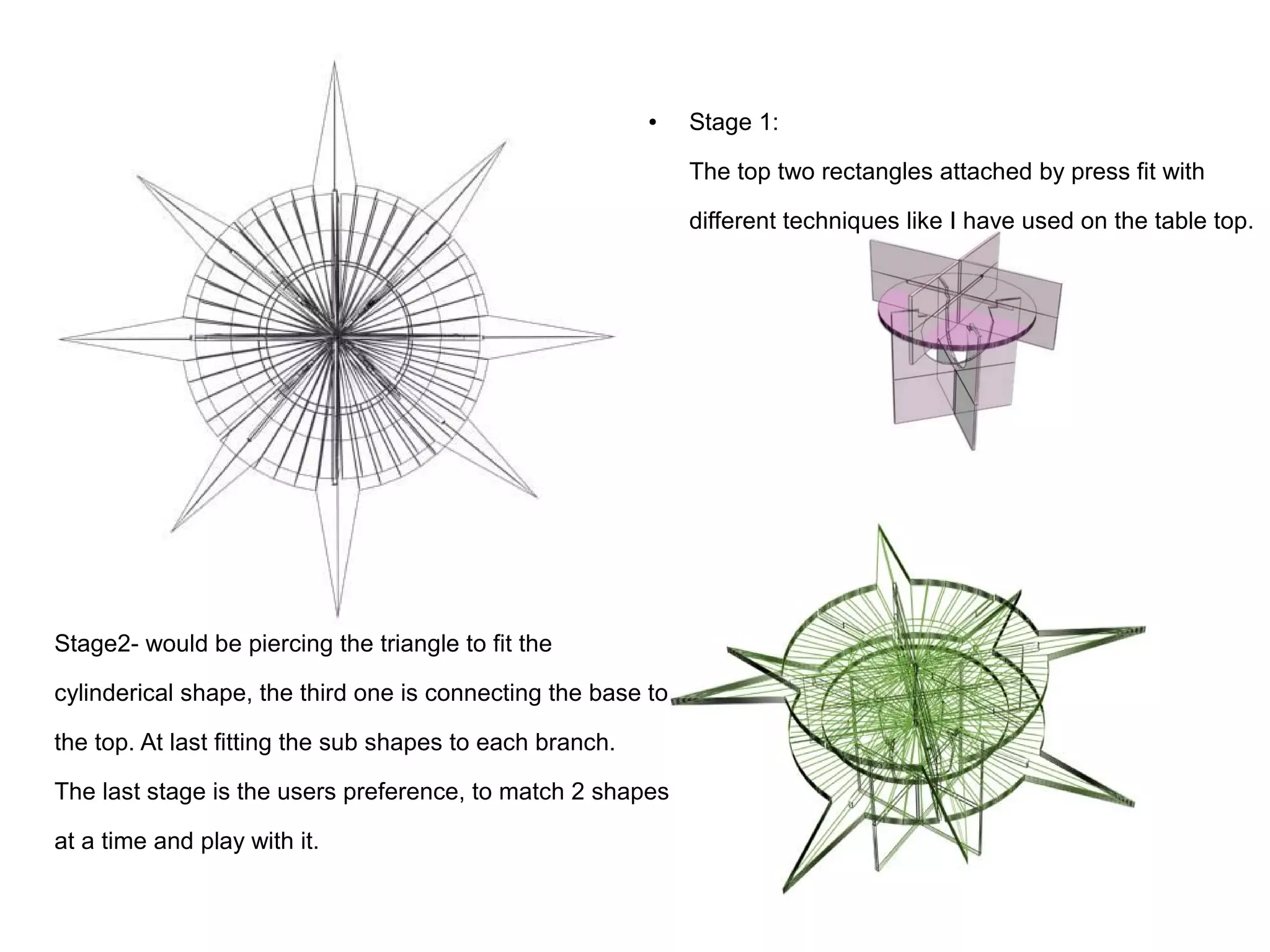 • Stage 1:

The top two rectangles attached by press fit with different techniques like I have used on the table top.

Stage2- would be piercing the triangle to fit the cylinderical shape, the third one is connecting the base to the top. At last fitting the sub shapes to each branch.
The last stage is the users preference, to match 2 shapes at a time and play with it.