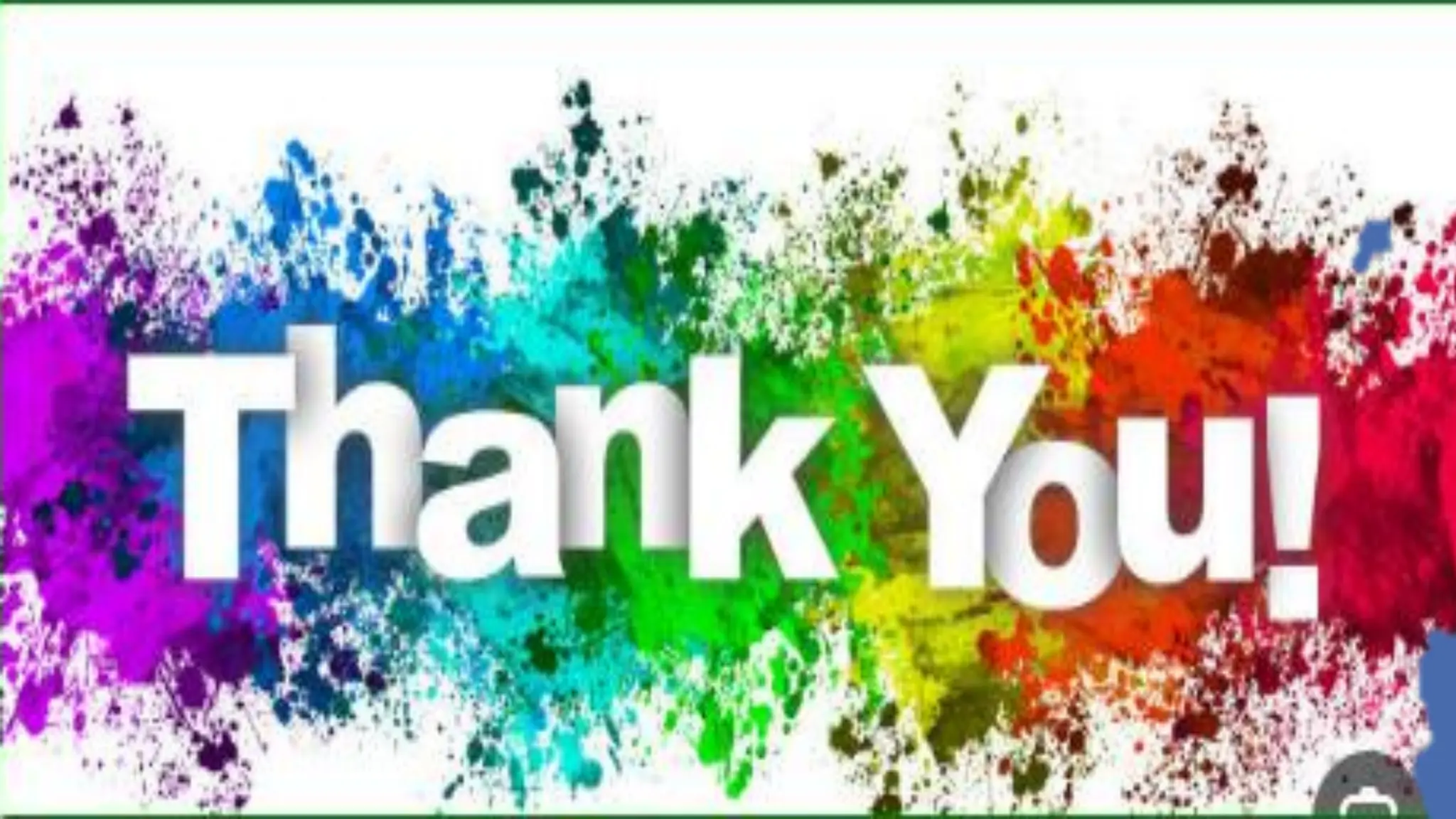 Thank You!