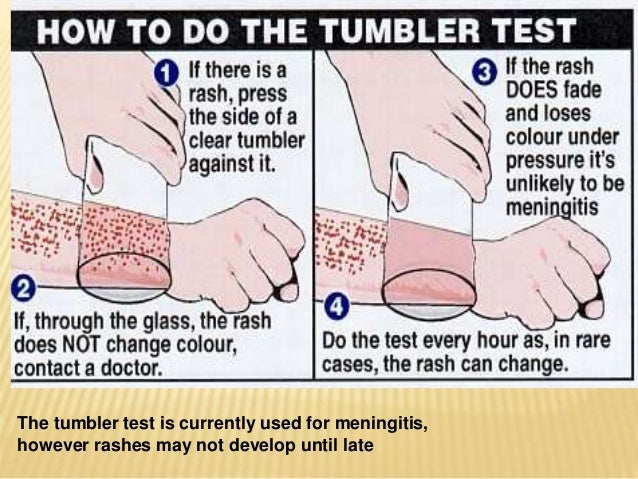 HOW TO DO THE TUMBLER TEST

1 If there is a rash, press the side of a clear tumbler against it.

2 If, through the glass, the rash does NOT change colour, contact a doctor.

3 If the rash DOES fade and loses colour under pressure it's unlikely to be meningitis

4 Do the test every hour as, in rare cases, the rash can change.

The tumbler test is currently used for meningitis, however rashes may not develop until late