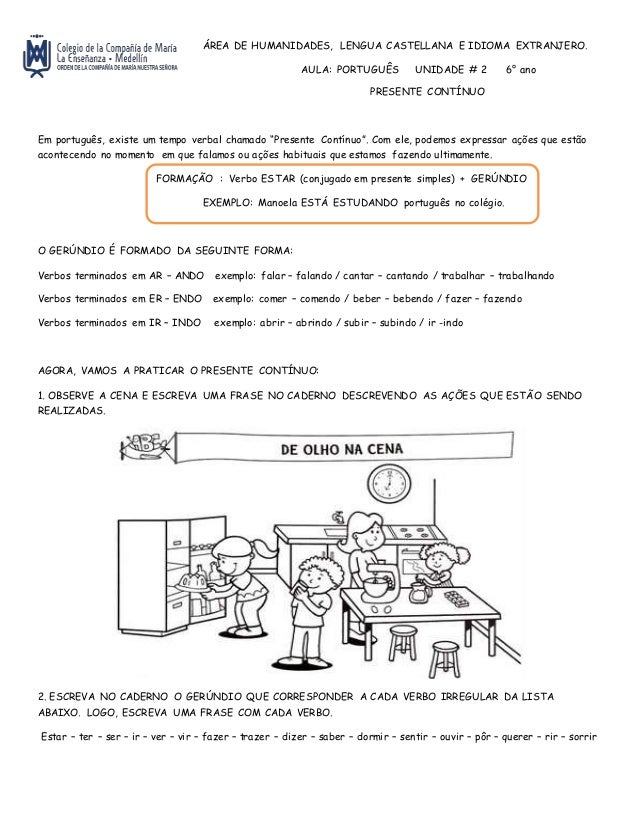 Colegio de la Compañía de María
La Enseñanza • Medellín
ORDEN DE LA COMPAÑÍA DE MARÍA NUESTRA SEÑORA

ÁREA DE HUMANIDADES, LENGUA CASTELLANA E IDIOMA EXTRANJERO.

AULA: PORTUGUÊS UNIDADE # 2 6° ano

PRESENTE CONTÍNUO

Em português, existe um tempo verbal chamado "Presente Contínuo". Com ele, podemos expressar ações que estão acontecendo no momento em que falamos ou ações habituais que estamos fazendo ultimamente.

FORMAÇÃO : Verbo ESTAR (conjugado em presente simples) + GERÚNDIO

EXEMPLO: Manoela ESTÁ ESTUDANDO português no colégio.

O GERÚNDIO É FORMADO DA SEGUINTE FORMA:

Verbos terminados em AR – ANDO exemplo: falar – falando / cantar – cantando / trabalhar – trabalhando

Verbos terminados em ER – ENDO exemplo: comer – comendo / beber – bebendo / fazer – fazendo

Verbos terminados em IR – INDO exemplo: abrir – abrindo / subir – subindo / ir -indo

AGORA, VAMOS A PRATICAR O PRESENTE CONTÍNUO:

1. OBSERVE A CENA E ESCREVA UMA FRASE NO CADERNO DESCREVENDO AS AÇÕES QUE ESTÃO SENDO REALIZADAS.

DE OLHO NA CENA

2. ESCREVA NO CADERNO O GERÚNDIO QUE CORRESPONDER A CADA VERBO IRREGULAR DA LISTA ABAIXO. LOGO, ESCREVA UMA FRASE COM CADA VERBO.

Estar – ter – ser – ir – ver – vir – fazer – trazer – dizer – saber – dormir – sentir – ouvir – pôr – querer – rir – sorrir