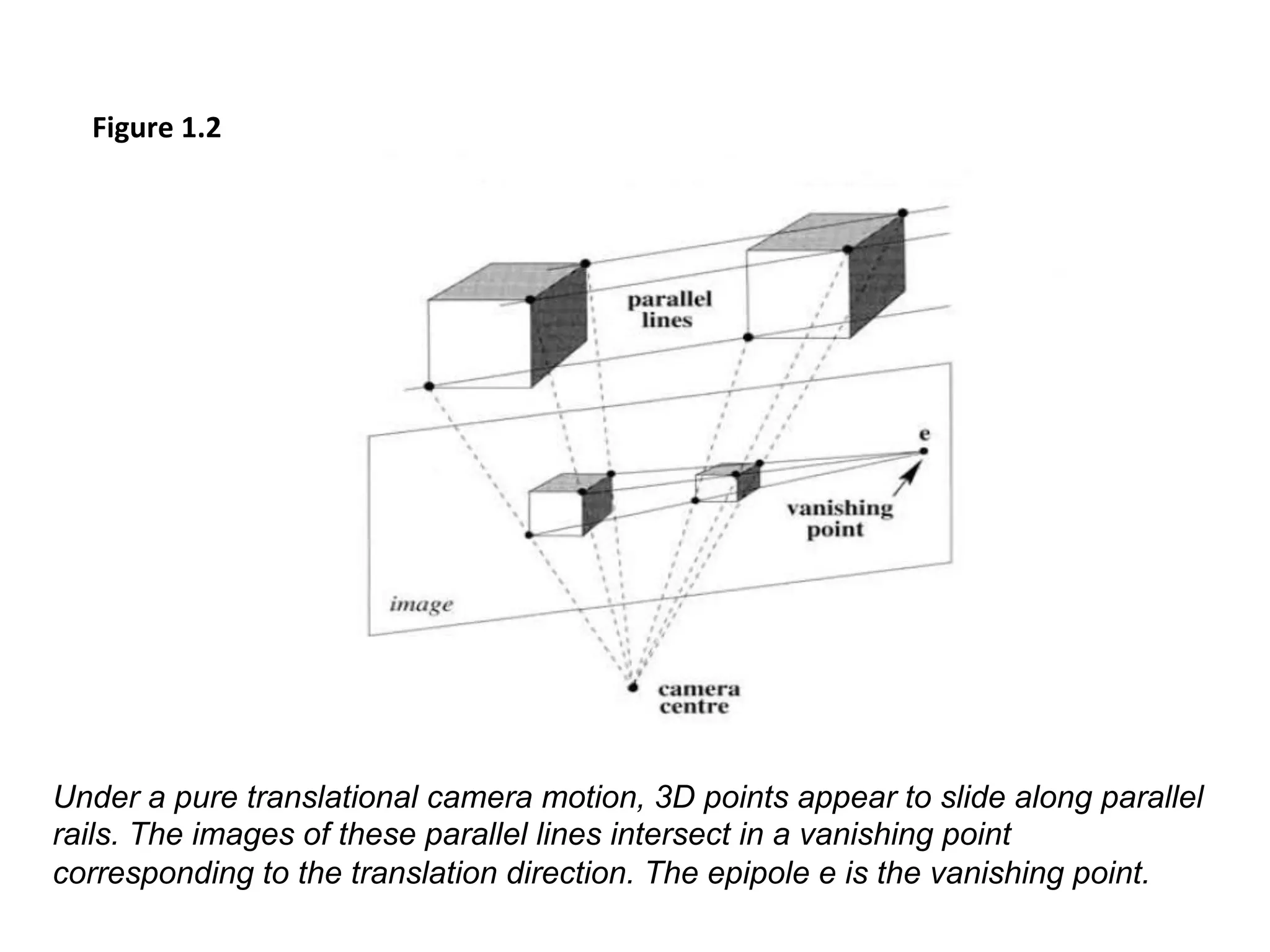 Figure 1.2

parallel lines

e

vanishing point

image

camera centre

Under a pure translational camera motion, 3D points appear to slide along parallel rails. The images of these parallel lines intersect in a vanishing point corresponding to the translation direction. The epipole e is the vanishing point.