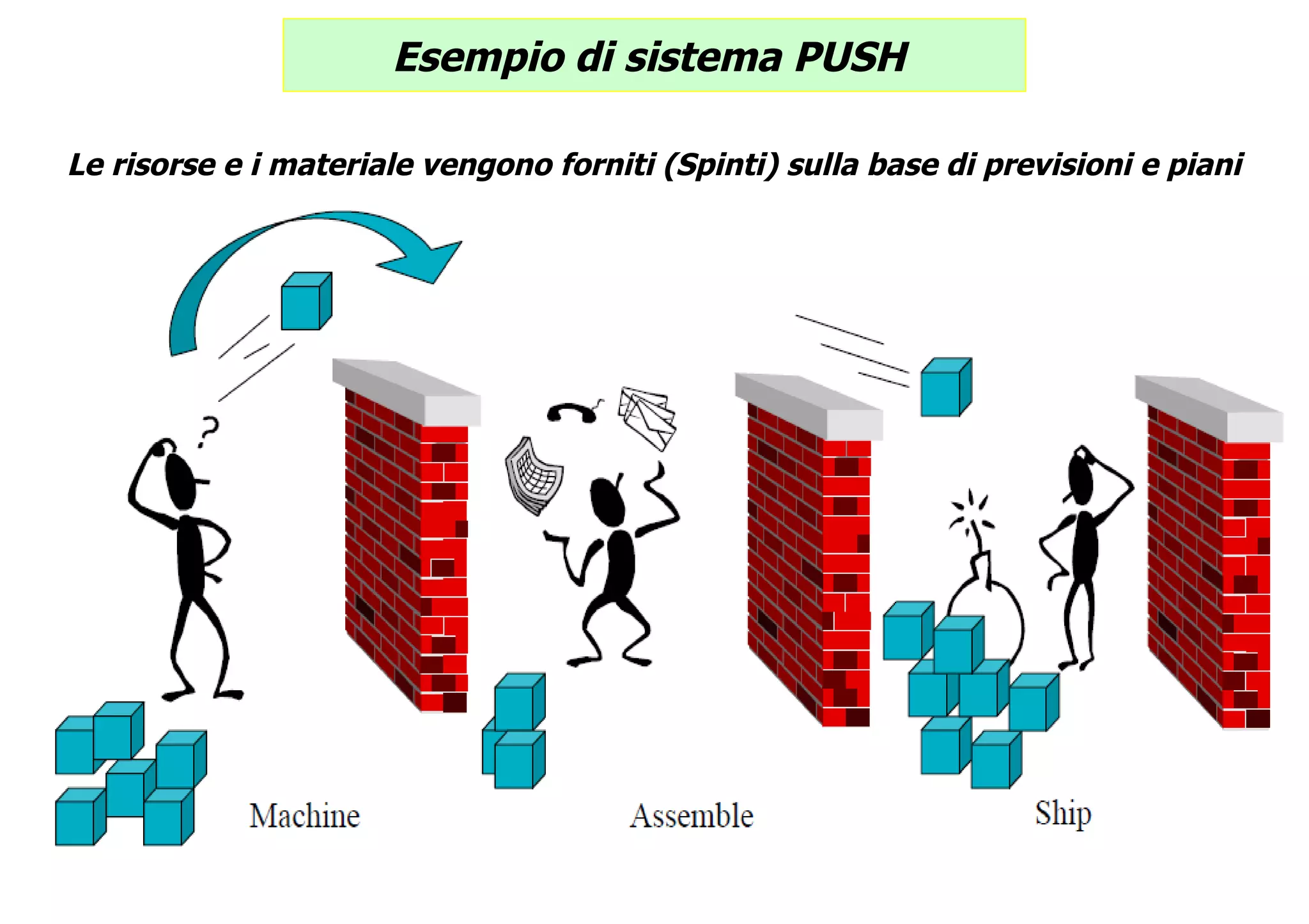 Esempio di sistema PUSH

Le risorse e i materiale vengono forniti (Spinti) sulla base di previsioni e piani

?

Machine

Assemble

Ship