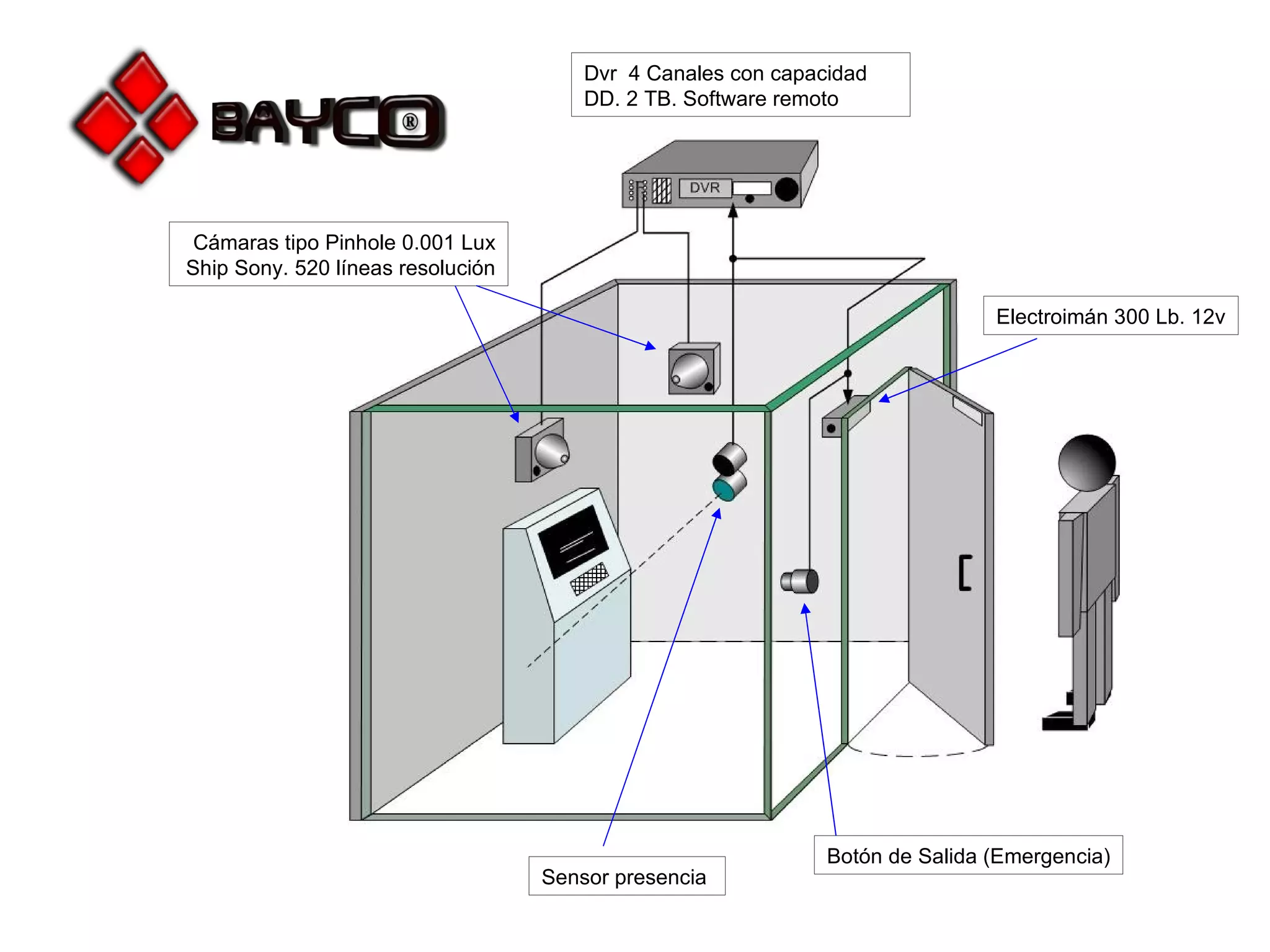 BAYCO®

Dvr 4 Canales con capacidad DD. 2 TB. Software remoto

DVR

Cámaras tipo Pinhole 0.001 Lux Ship Sony. 520 líneas resolución

Electroimán 300 Lb. 12v

Sensor presencia

Botón de Salida (Emergencia)