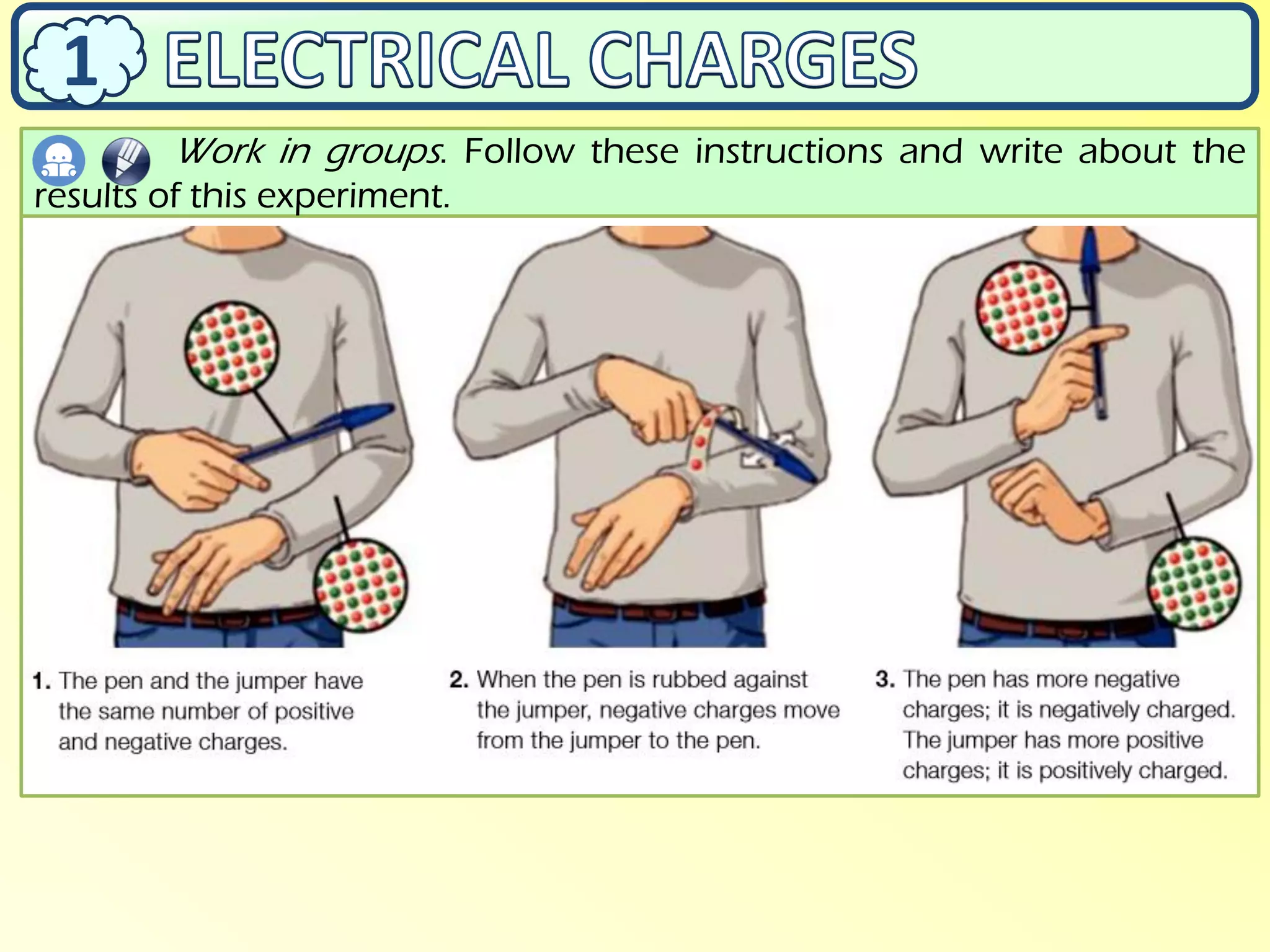 1 ELECTRICAL CHARGES

Work in groups. Follow these instructions and write about the results of this experiment.

1. The pen and the jumper have the same number of positive and negative charges.

2. When the pen is rubbed against the jumper, negative charges move from the jumper to the pen.

3. The pen has more negative charges; it is negatively charged. The jumper has more positive charges; it is positively charged.