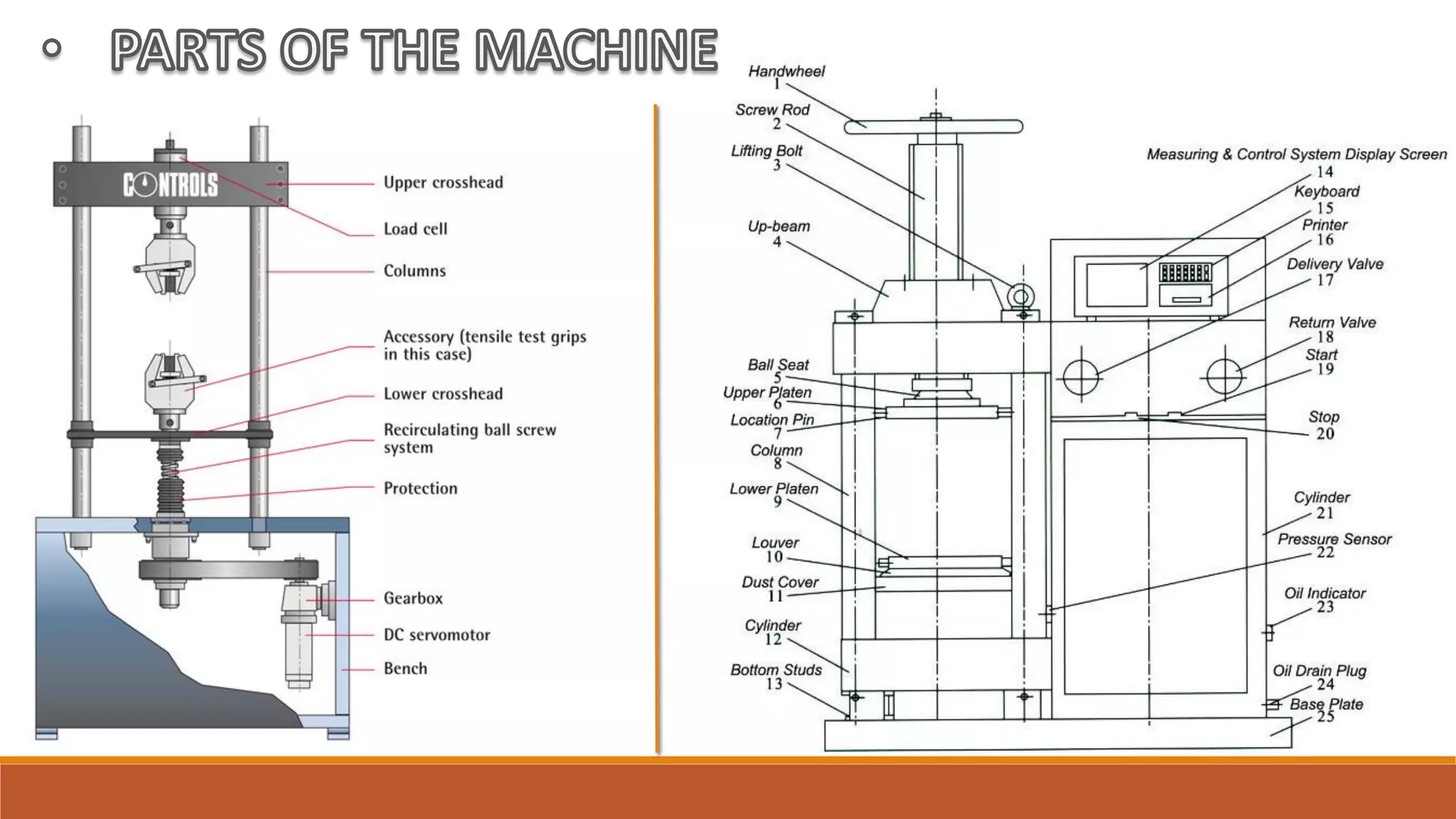 • PARTS OF THE MACHINE

CONTROLS

Upper crosshead

Load cell

Columns

Accessory (tensile test grips in this case)

Lower crosshead

Recirculating ball screw system

Protection

Gearbox

DC servomotor

Bench

Handwheel 1

Screw Rod 2

Lifting Bolt 3

Up-beam 4

Ball Seat 5

Upper Platen 6

Location Pin 7

Column 8

Lower Platen 9

Louver 10

Dust Cover 11

Cylinder 12

Bottom Studs 13

Measuring & Control System Display Screen 14

Keyboard 15

Printer 16

Delivery Valve 17

Return Valve 18

Start 19

Stop 20

Cylinder 21

Pressure Sensor 22

Oil Indicator 23

Oil Drain Plug 24

Base Plate 25