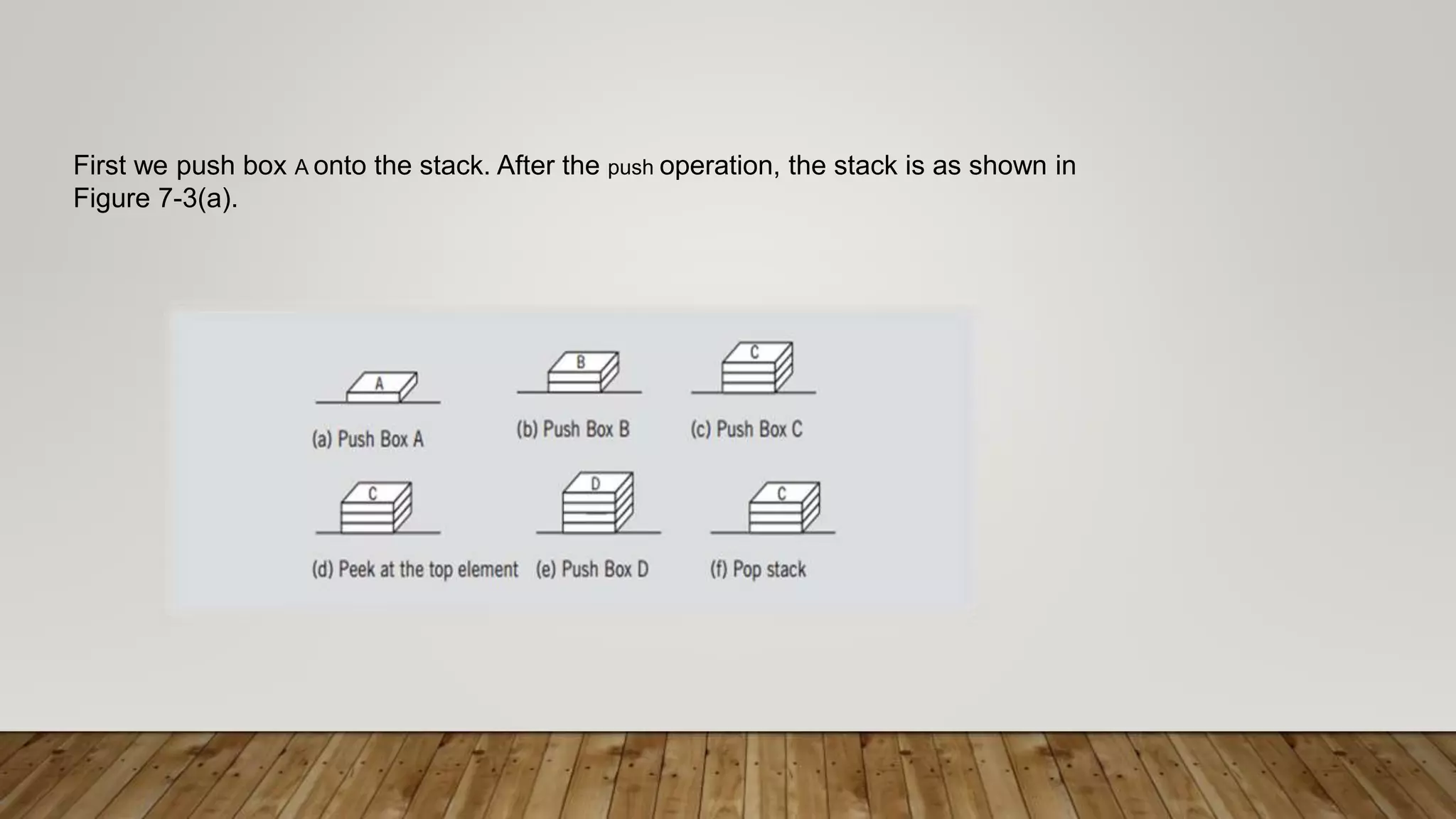 First we push box A onto the stack. After the push operation, the stack is as shown in Figure 7-3(a).

A

(a) Push Box A

B

(b) Push Box B

C

(c) Push Box C

C

(d) Peek at the top element

D

(e) Push Box D

C

(f) Pop stack