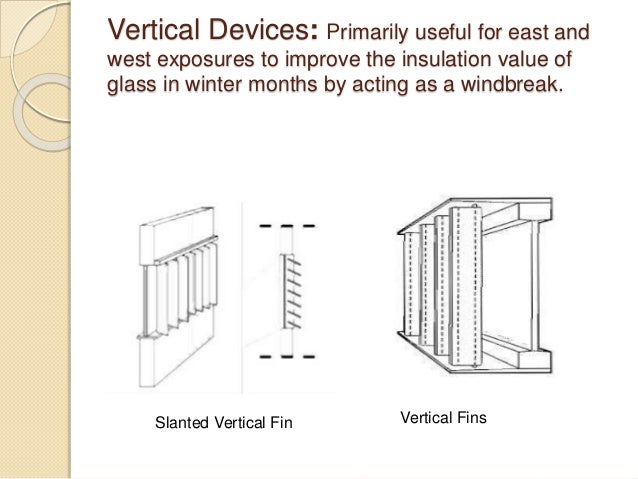 Vertical Devices: Primarily useful for east and west exposures to improve the insulation value of glass in winter months by acting as a windbreak.

Slanted Vertical Fin

Vertical Fins