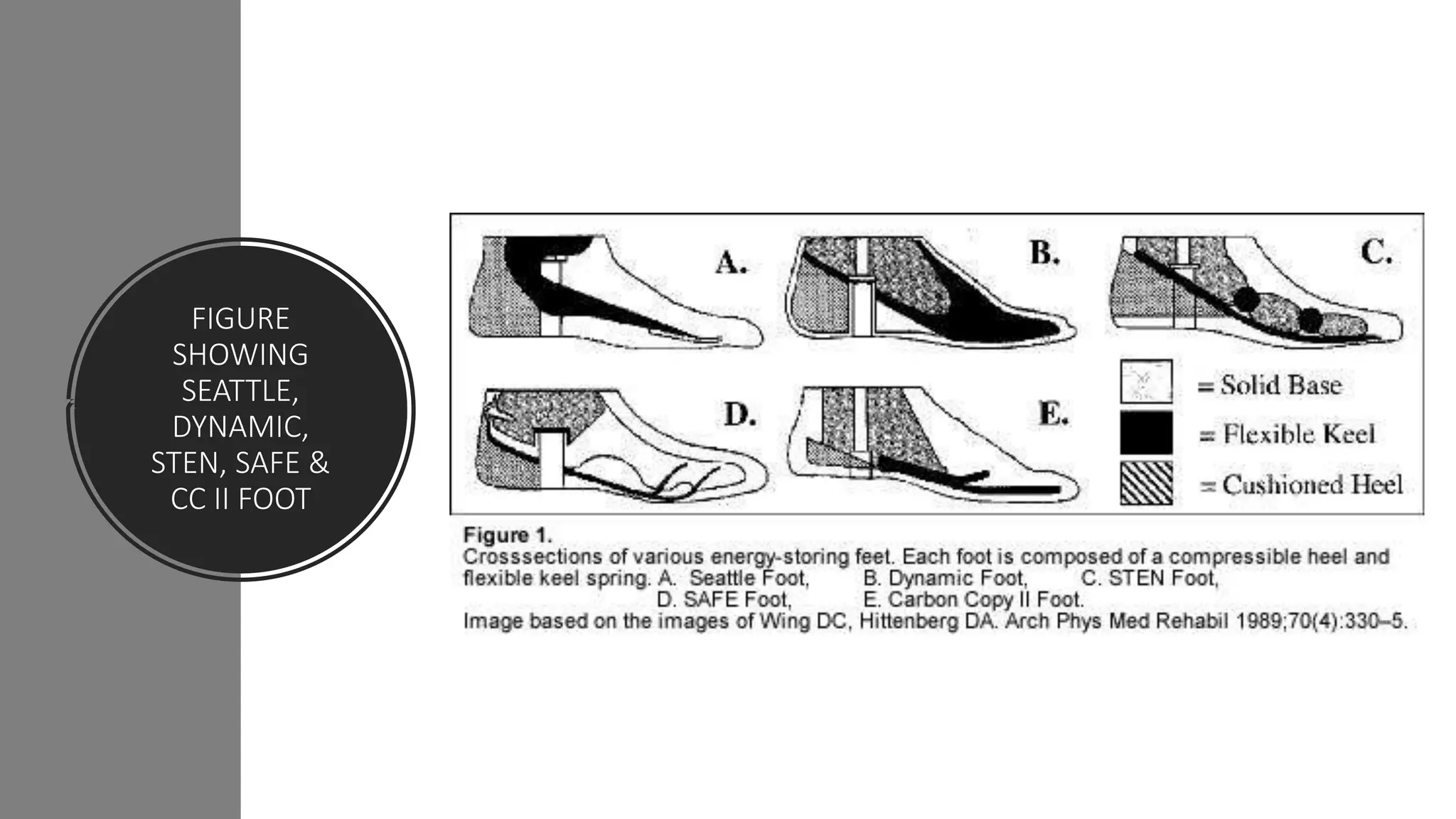 FIGURE SHOWING SEATTLE, DYNAMIC, STEN, SAFE & CC II FOOT

A.

B.

C.

D.

E.

= Solid Base

= Flexible Keel

= Cushioned Heel

Figure 1.
Crosssections of various energy-storing feet. Each foot is composed of a compressible heel and flexible keel spring. A. Seattle Foot, B. Dynamic Foot, C. STEN Foot, D. SAFE Foot, E. Carbon Copy II Foot.
Image based on the images of Wing DC, Hittenberg DA. Arch Phys Med Rehabil 1989;70(4):330–5.