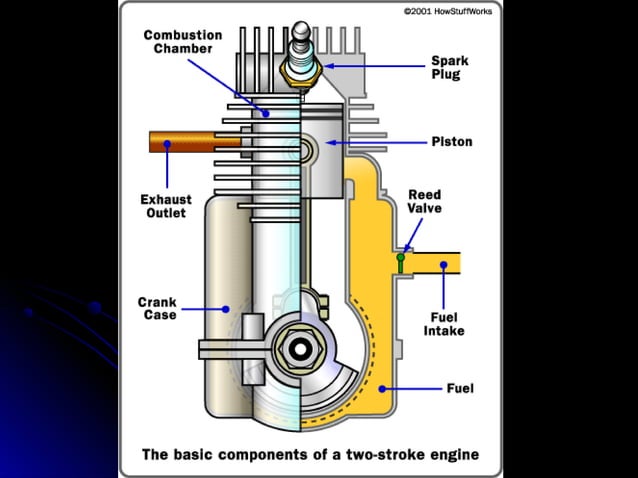 ©2001 HowStuffWorks

Combustion Chamber

Spark Plug

Piston

Exhaust Outlet

Reed Valve

Crank Case

Fuel Intake

Fuel

The basic components of a two-stroke engine