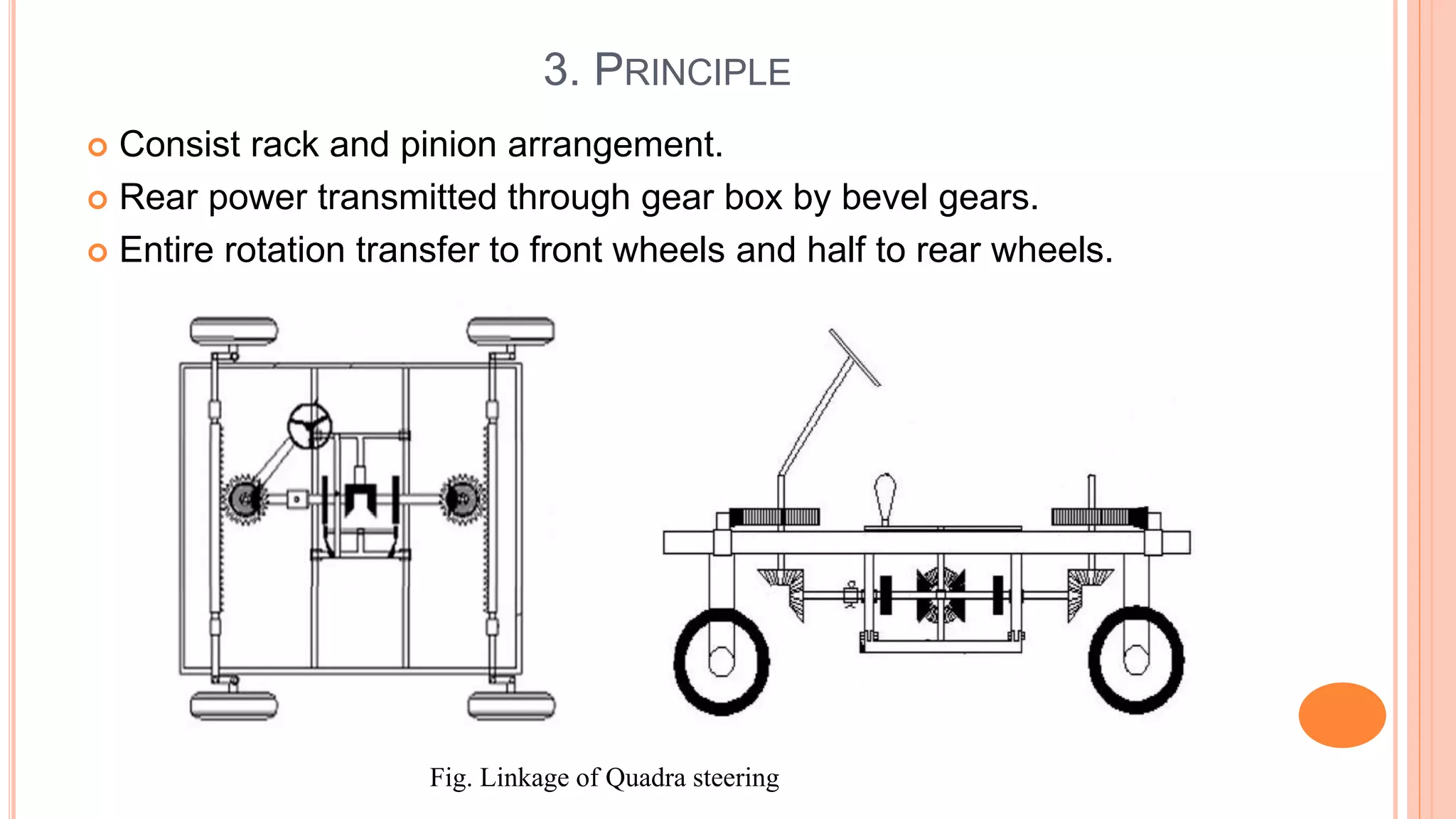 3. PRINCIPLE

Consist rack and pinion arrangement.

Rear power transmitted through gear box by bevel gears.

Entire rotation transfer to front wheels and half to rear wheels.

Fig. Linkage of Quadra steering