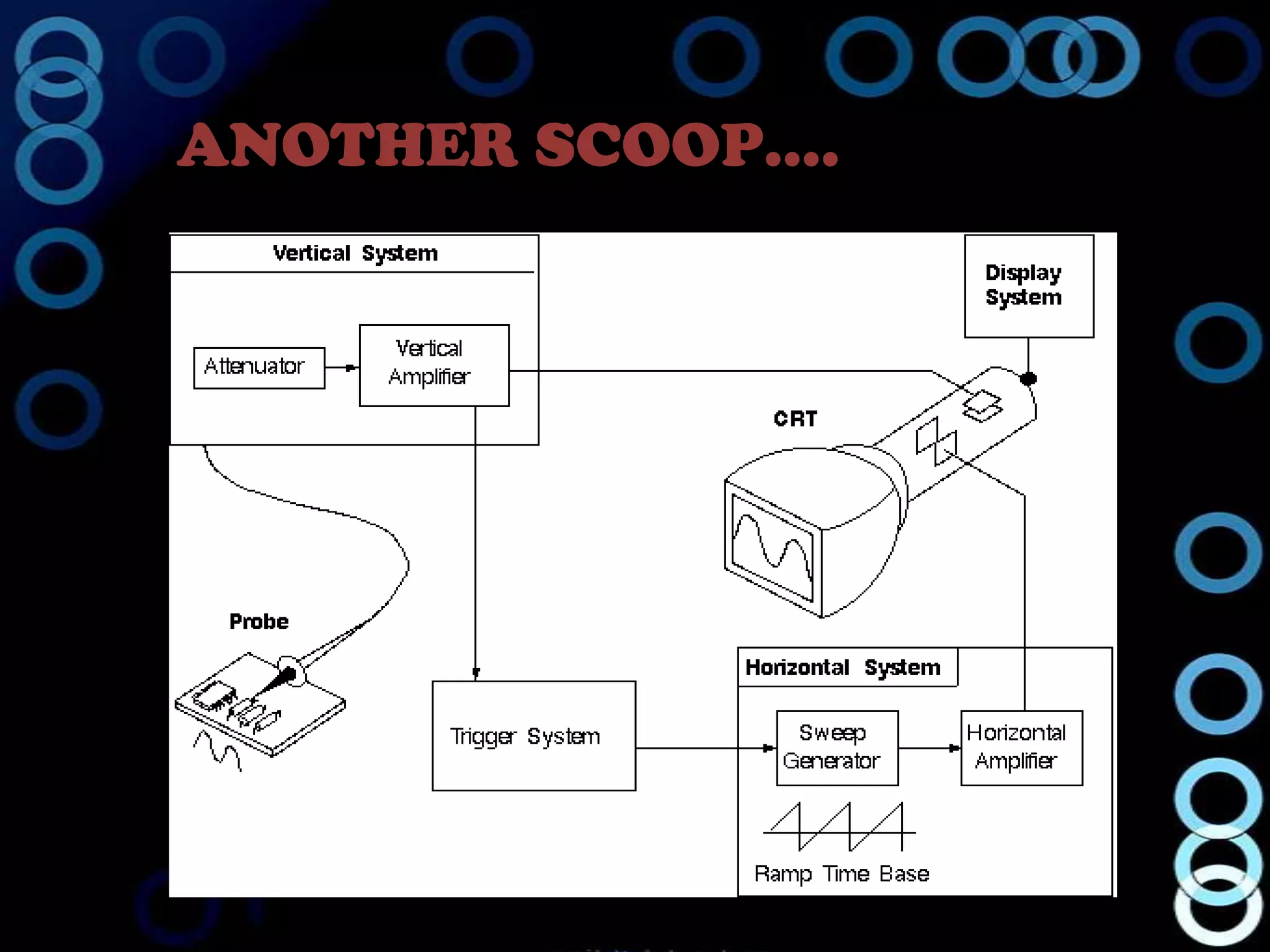 ANOTHER SCOOP….

Vertical System

Attenuator

Vertical Amplifier

Display System

CRT

Probe

Trigger System

Horizontal System

Sweep Generator

Horizontal Amplifier

Ramp Time Base