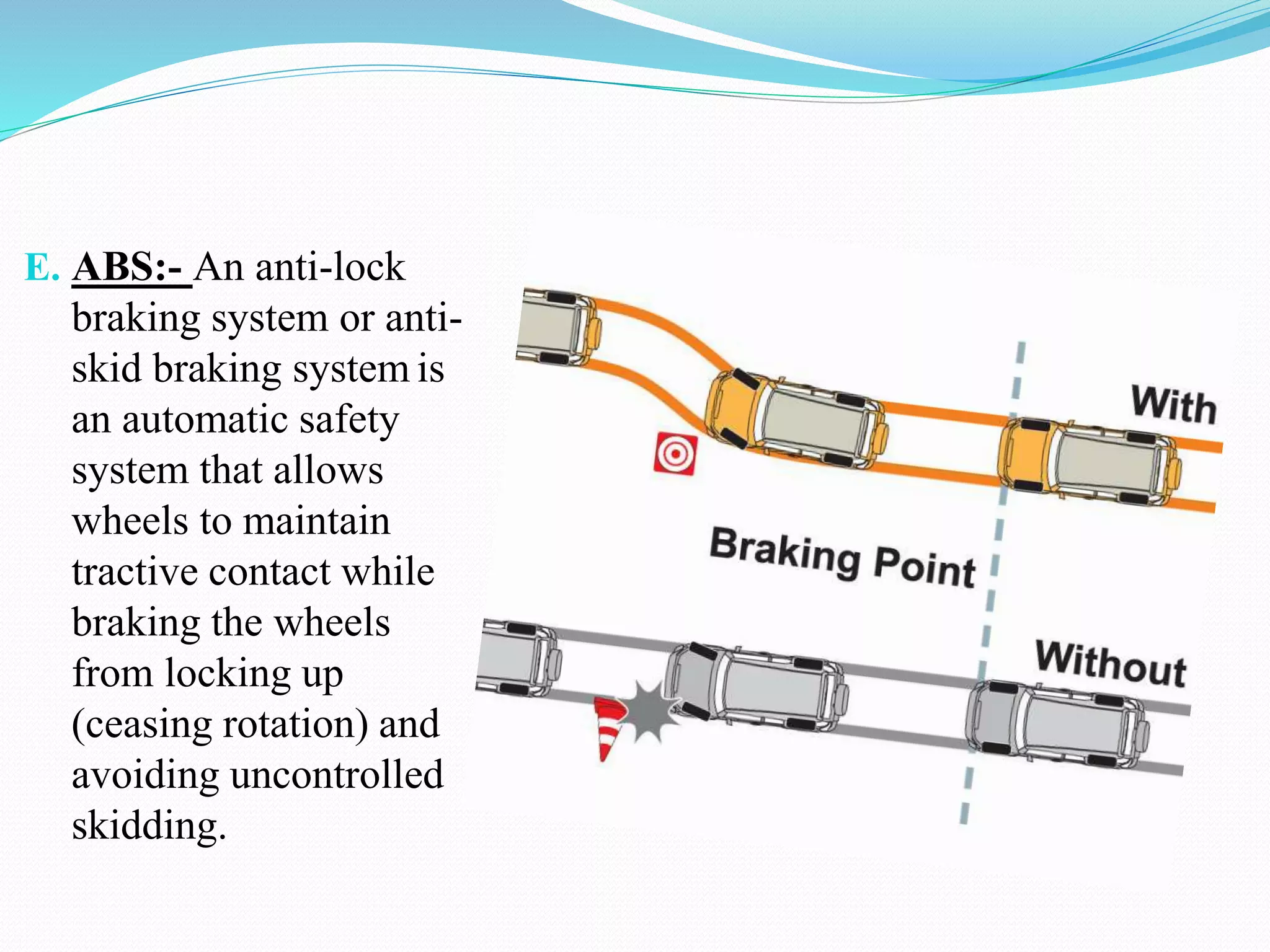 E. ABS:- An anti-lock braking system or anti-skid braking system is an automatic safety system that allows wheels to maintain tractive contact while braking the wheels from locking up (ceasing rotation) and avoiding uncontrolled skidding.

With

Braking Point

Without