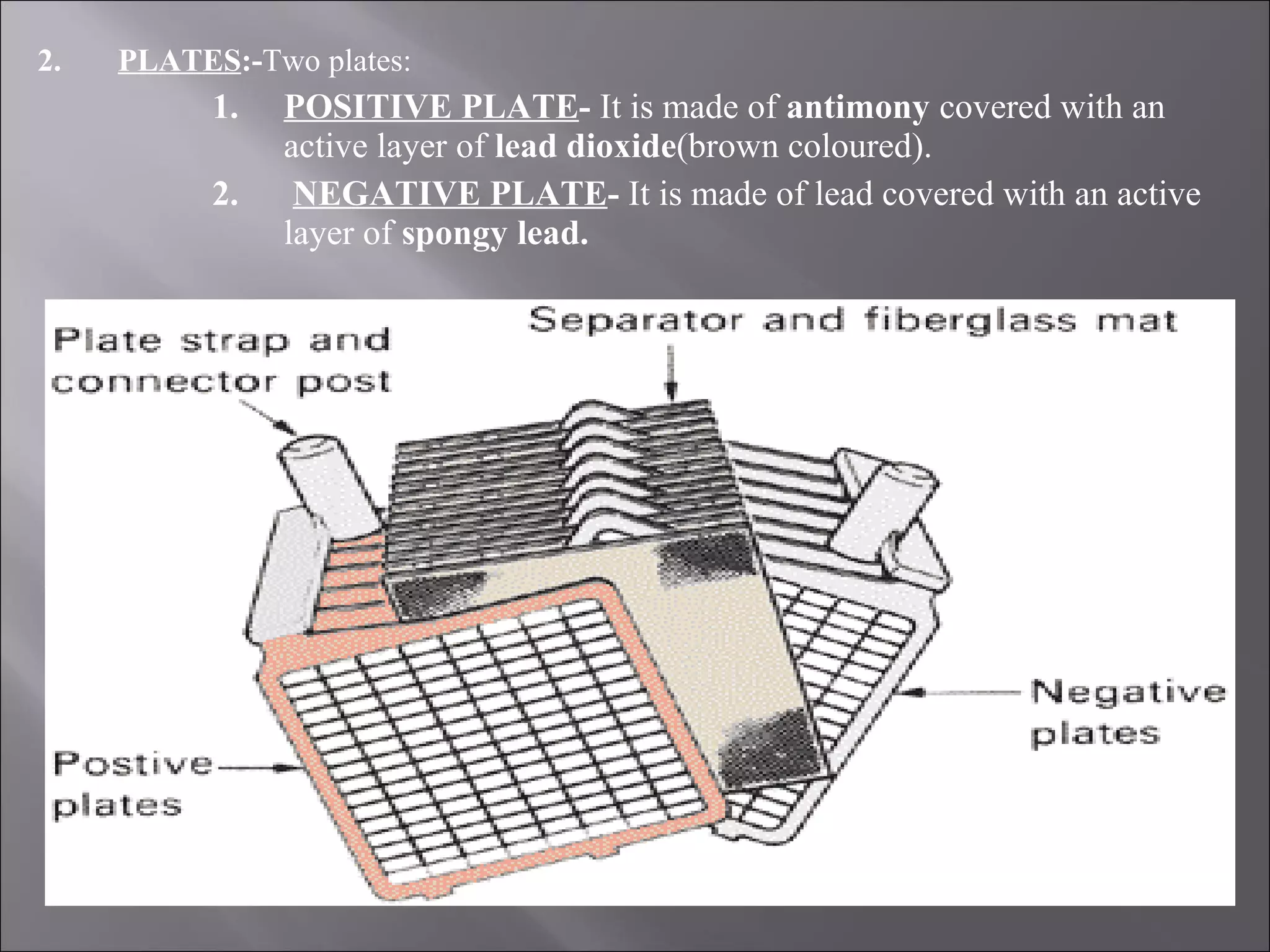 2. PLATES:-Two plates:

1. POSITIVE PLATE- It is made of antimony covered with an active layer of lead dioxide(brown coloured).

2. NEGATIVE PLATE- It is made of lead covered with an active layer of spongy lead.

Plate strap and connector post

Separator and fiberglass mat

Negative plates

Postive plates