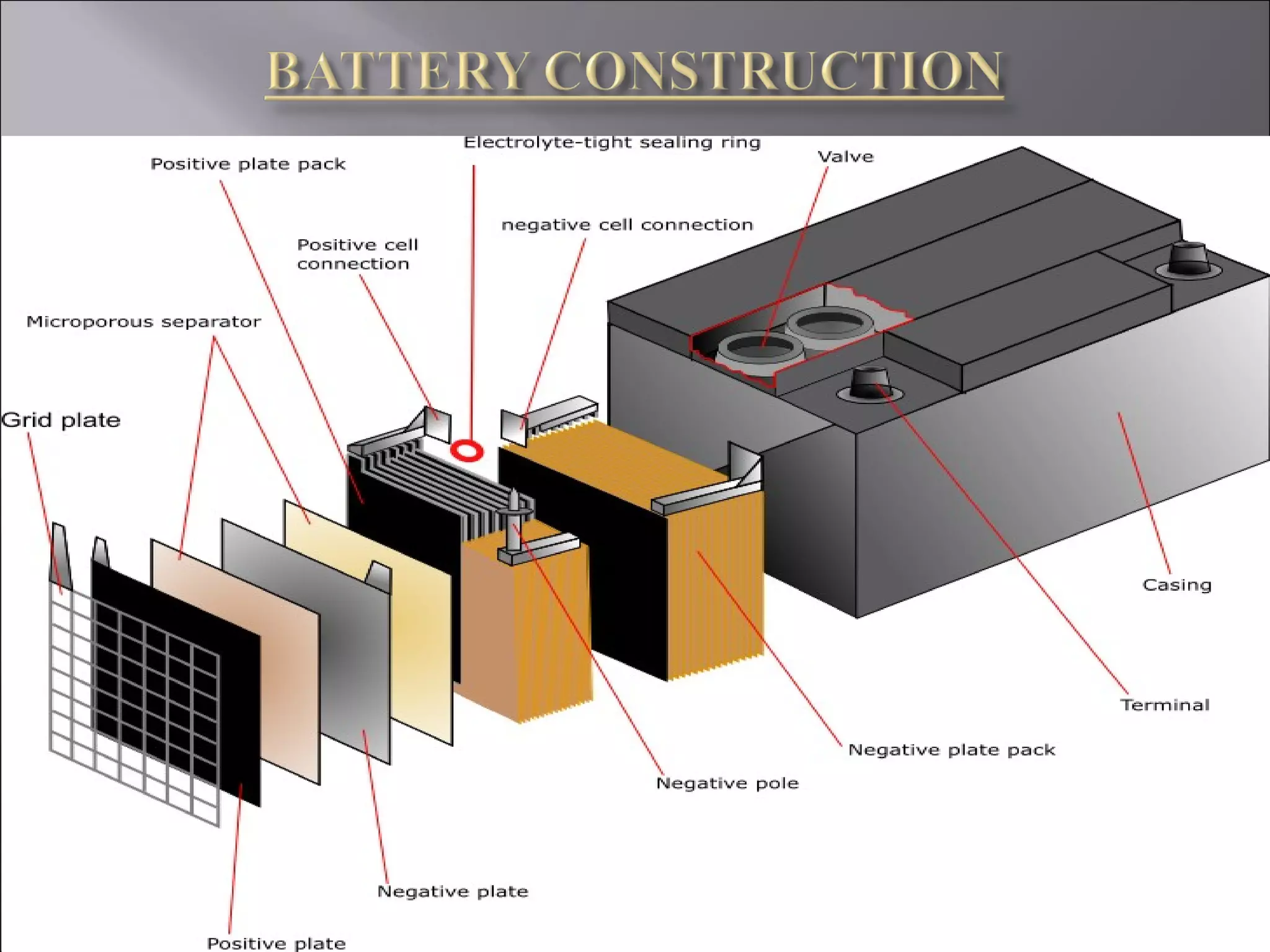 BATTERY CONSTRUCTION

Electrolyte-tight sealing ring

Positive plate pack

Valve

negative cell connection

Positive cell connection

Microporous separator

Grid plate

Casing

Terminal

Negative plate pack

Negative pole

Negative plate

Positive plate