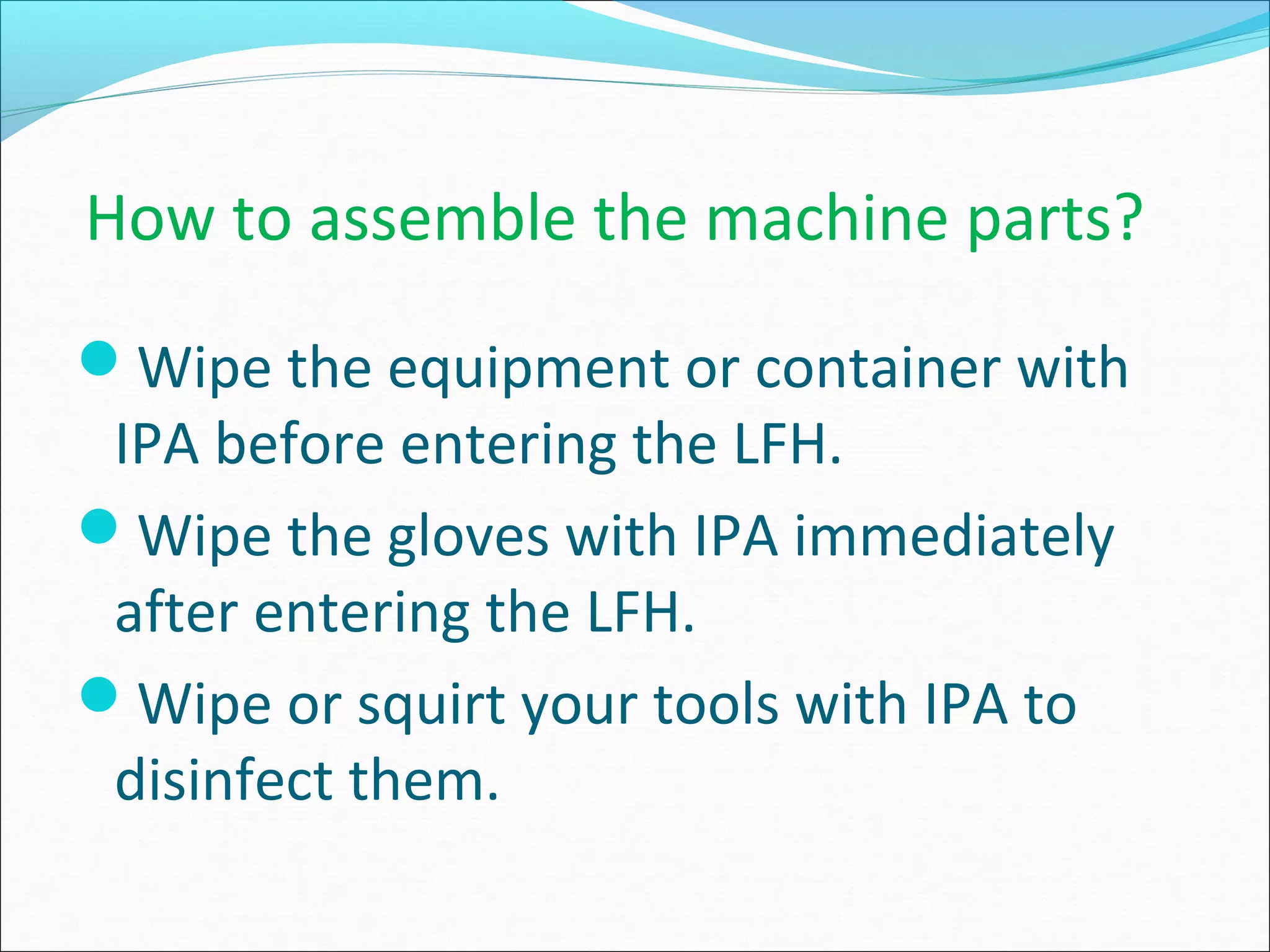 How to assemble the machine parts?

- Wipe the equipment or container with IPA before entering the LFH.
- Wipe the gloves with IPA immediately after entering the LFH.
- Wipe or squirt your tools with IPA to disinfect them.