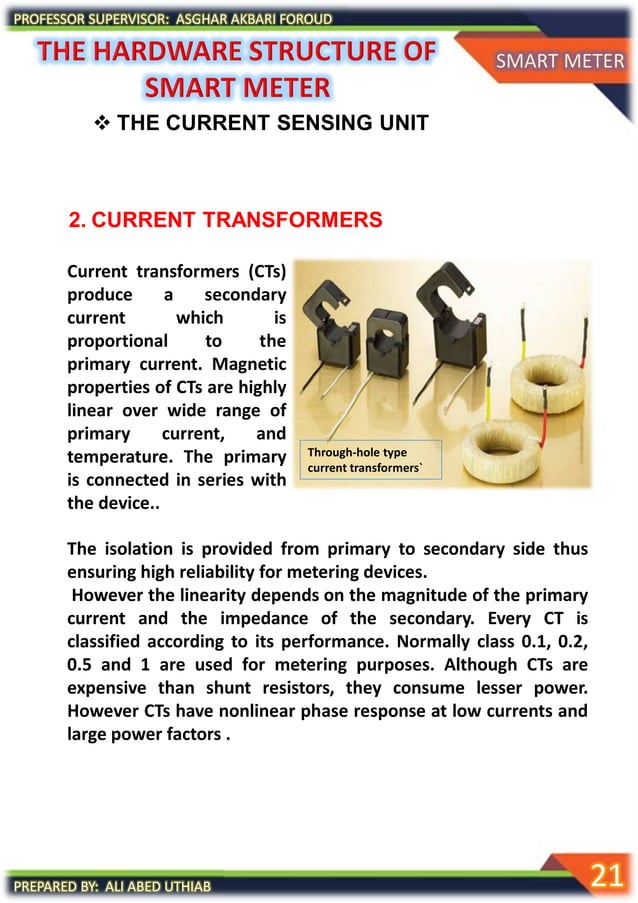 PROFESSOR SUPERVISOR: ASGHAR AKBARI FOROUD

THE HARDWARE STRUCTURE OF SMART METER

SMART METER

❖ THE CURRENT SENSING UNIT

2. CURRENT TRANSFORMERS

Current transformers (CTs) produce a secondary current which is proportional to the primary current. Magnetic properties of CTs are highly linear over wide range of primary current, and temperature. The primary is connected in series with the device..

Through-hole type current transformers`

The isolation is provided from primary to secondary side thus ensuring high reliability for metering devices.
However the linearity depends on the magnitude of the primary current and the impedance of the secondary. Every CT is classified according to its performance. Normally class 0.1, 0.2, 0.5 and 1 are used for metering purposes. Although CTs are expensive than shunt resistors, they consume lesser power. However CTs have nonlinear phase response at low currents and large power factors .

PREPARED BY: ALI ABED UTHIAB

21