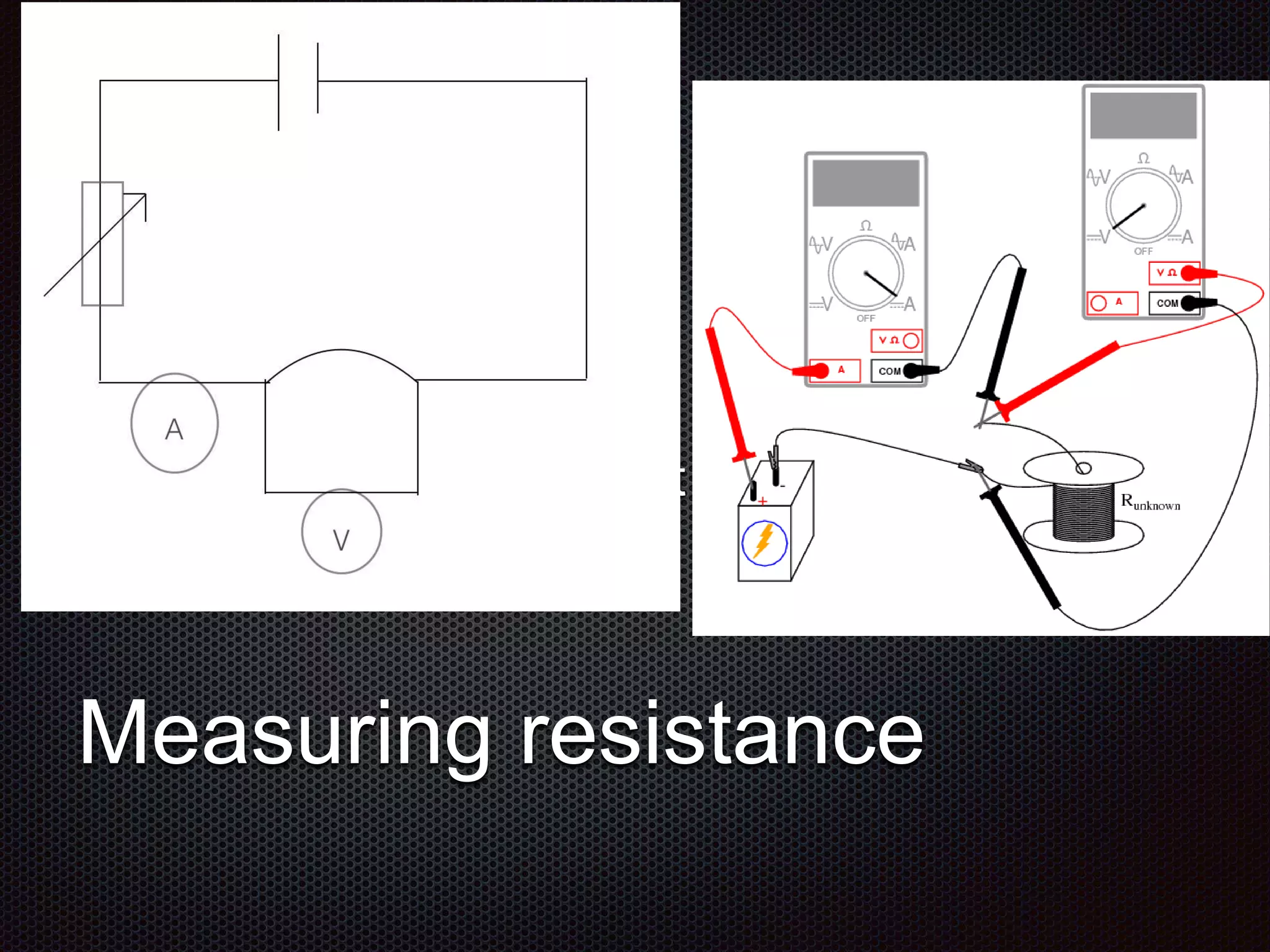 A

V

Ω

V

A

V

A

OFF

V Ω

A

COM

Ω

V

A

V

A

OFF

V Ω

A

COM

+

-

$R_{unknown}$

Measuring resistance