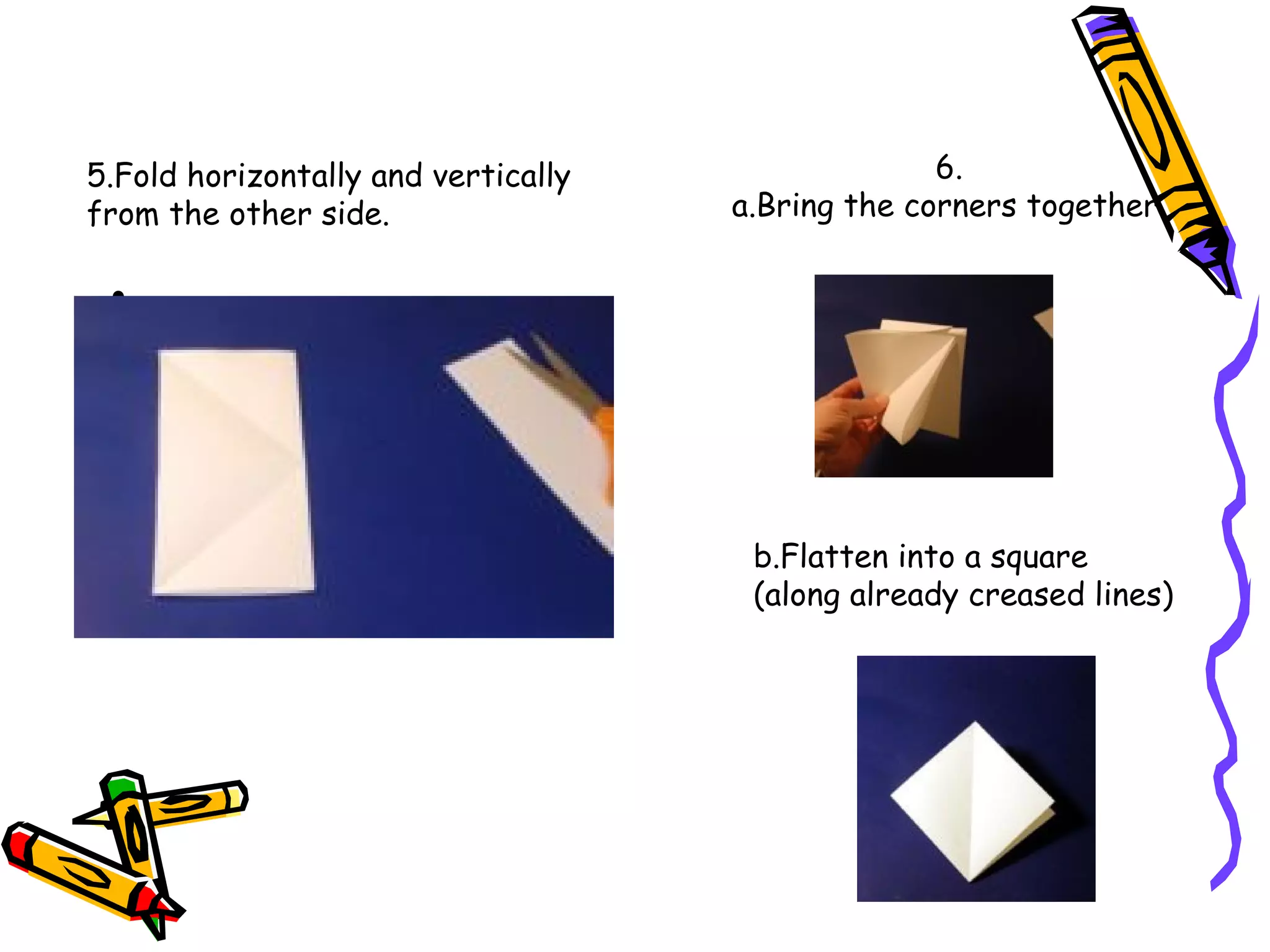 5.Fold horizontally and vertically from the other side.

6.
a.Bring the corners together

b.Flatten into a square (along already creased lines)