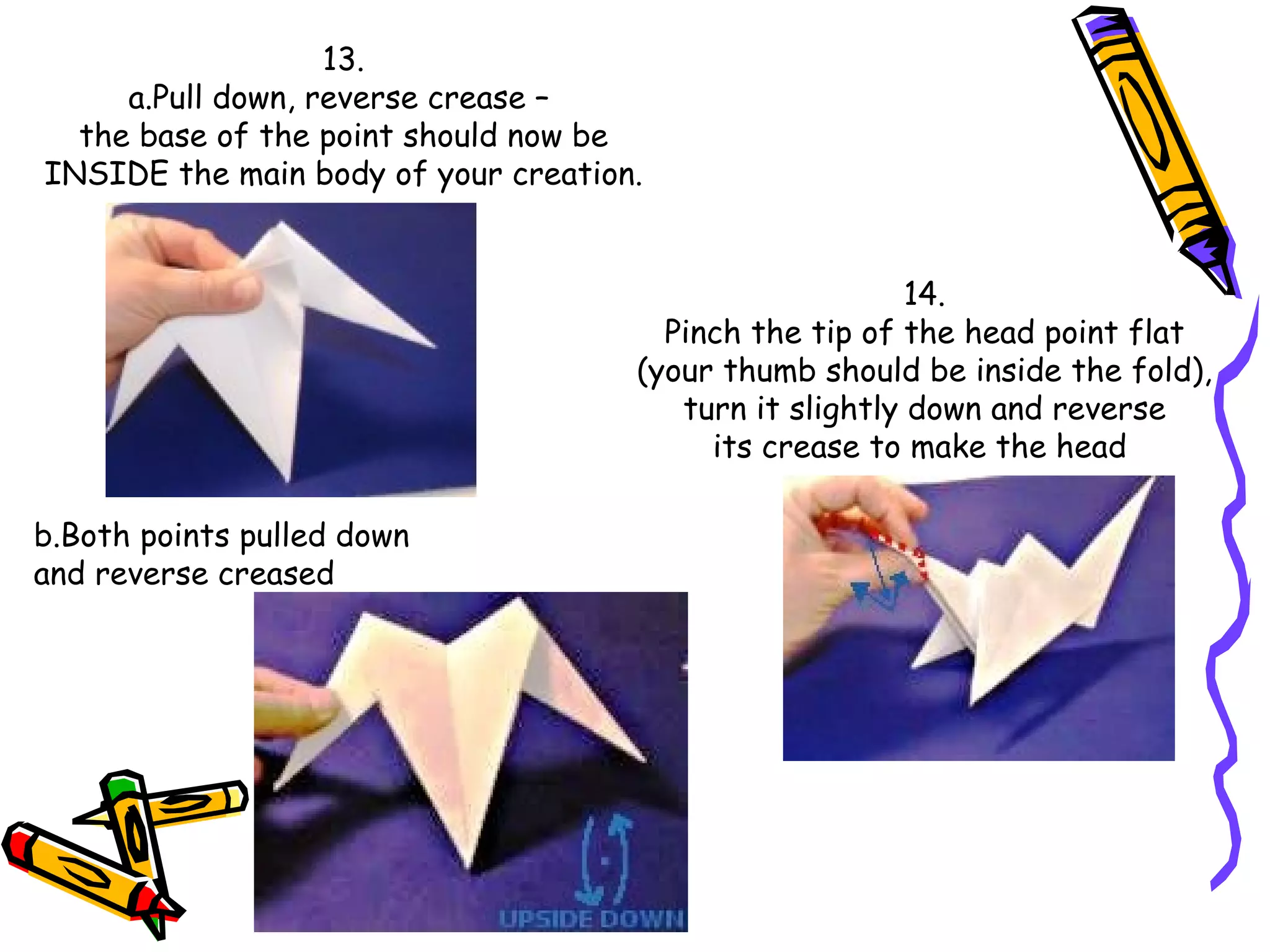 13.
a.Pull down, reverse crease – the base of the point should now be INSIDE the main body of your creation.

b.Both points pulled down and reverse creased

UPSIDE DOWN

14.
Pinch the tip of the head point flat (your thumb should be inside the fold), turn it slightly down and reverse its crease to make the head